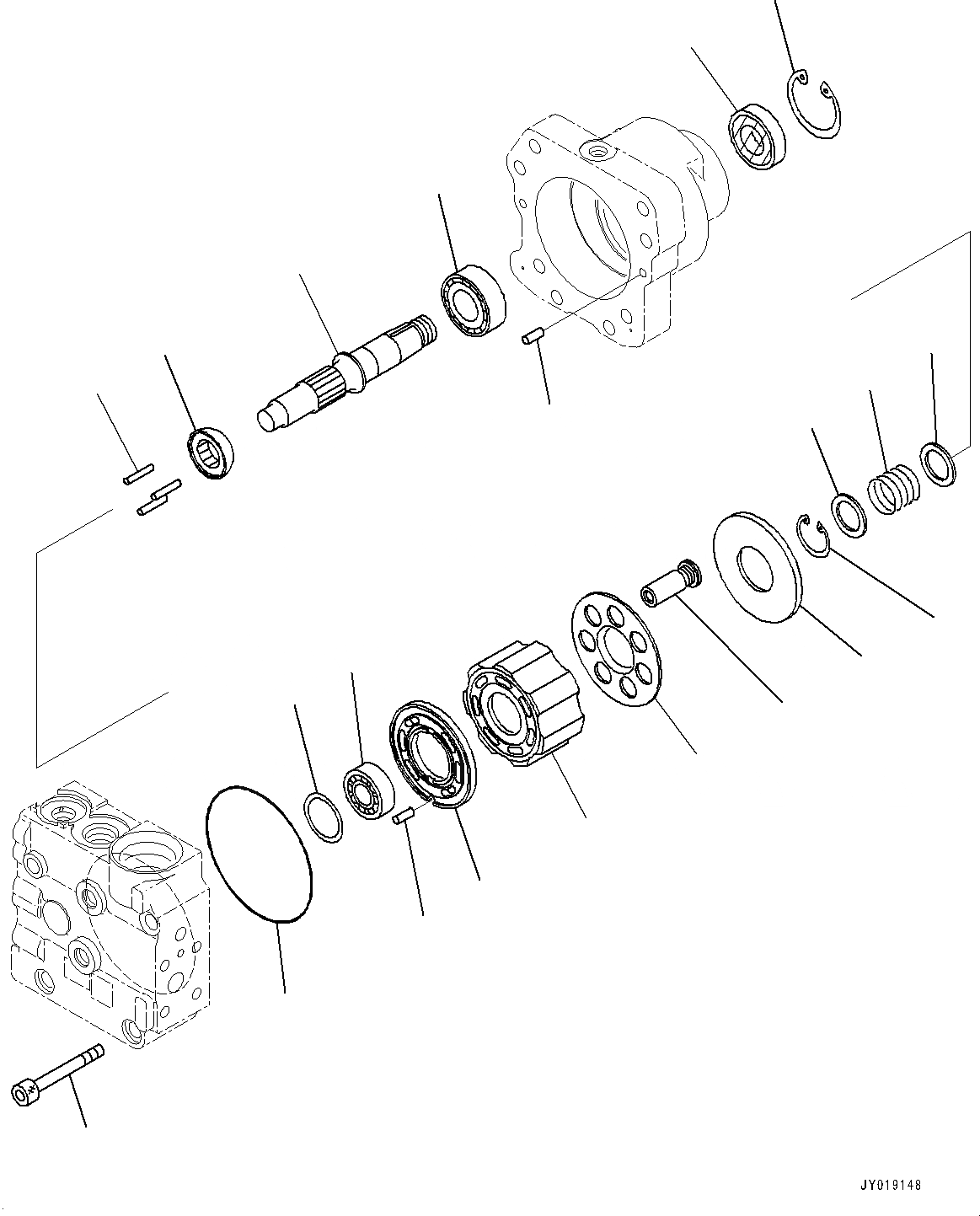 JY019148