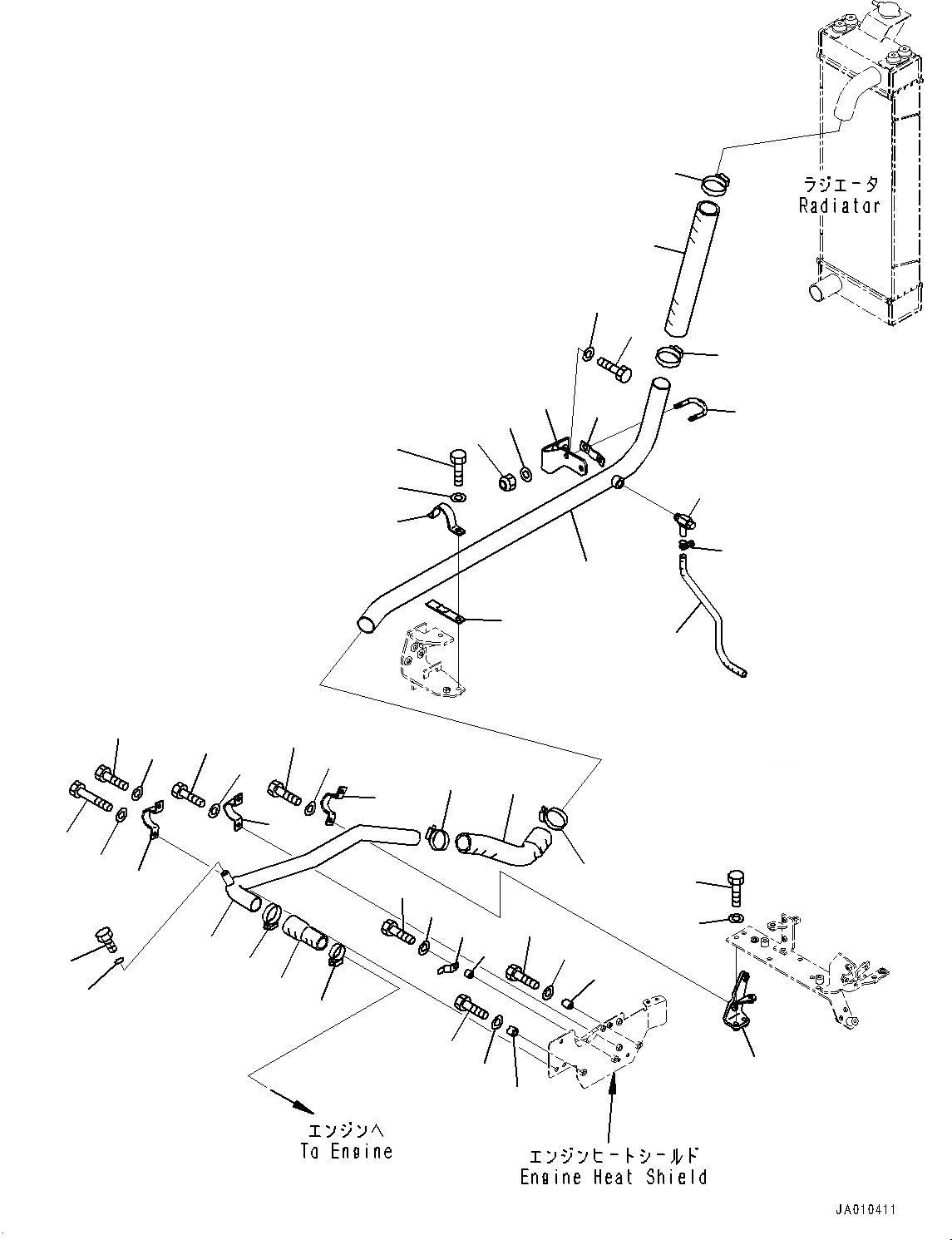 ラジエータ
Radiator

エンジンへ
To Engine

エンジンヒートシールド
Engine Heat Shield

JA010411