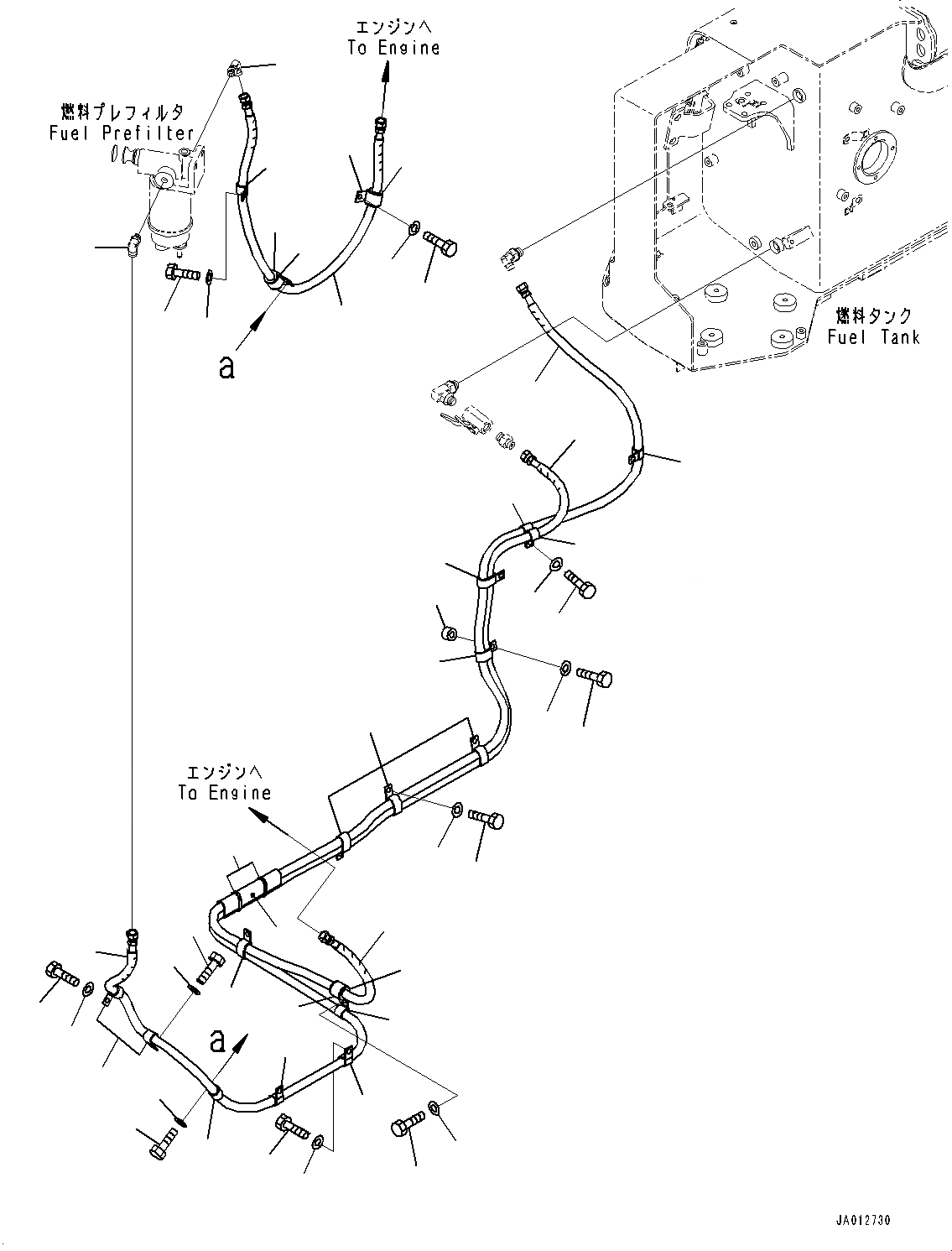 エンジンへ
To Engine

燃料プレフィルタ
Fuel Prefilter

a

燃料タンク
Fuel Tank

エンジンへ
To Engine

a

JA012730