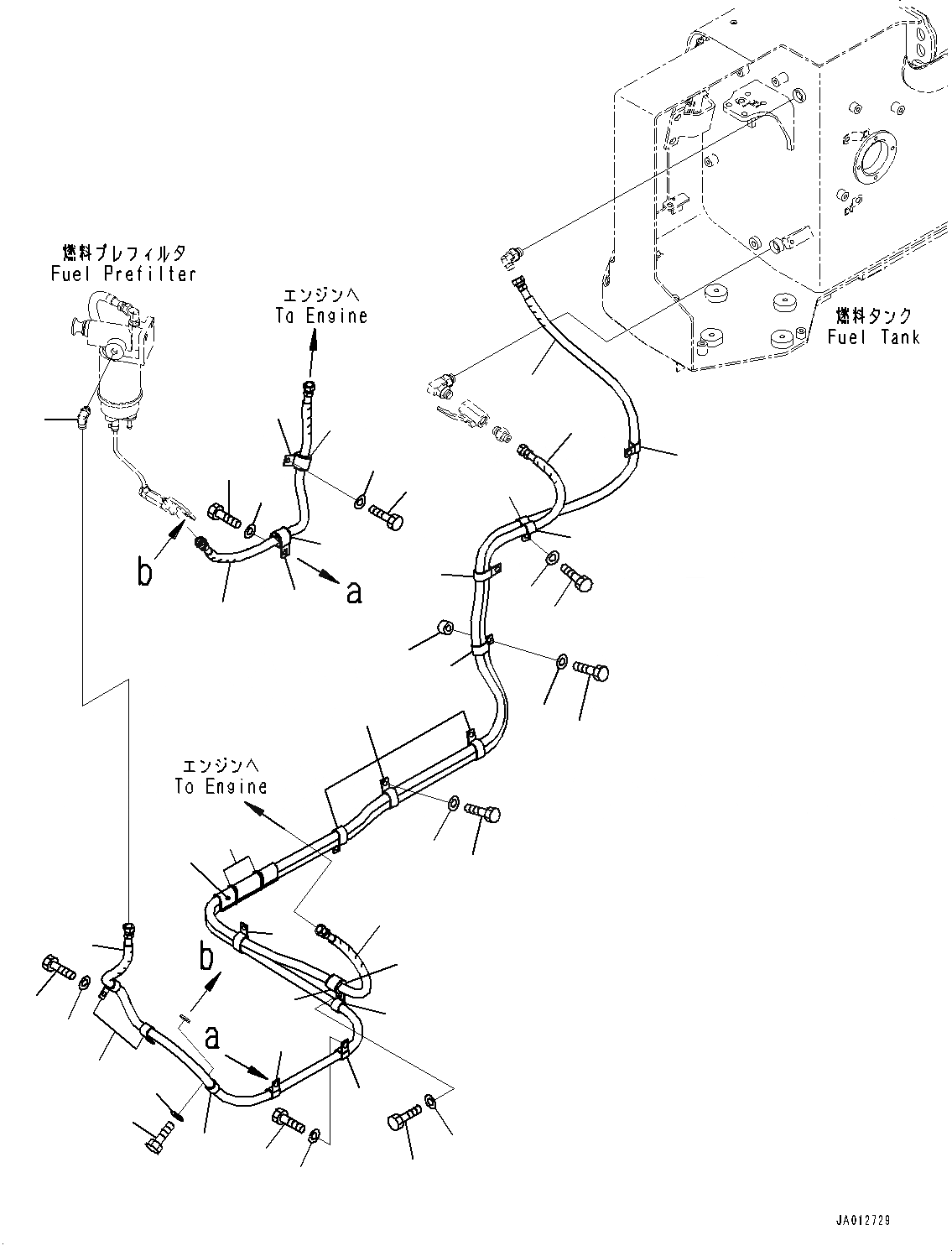 燃料プレフィルタ
Fuel Prefilter

エンジンへ
To Engine

燃料タンク
Fuel Tank

b

a

エンジンへ
To Engine

b

a

JA012729