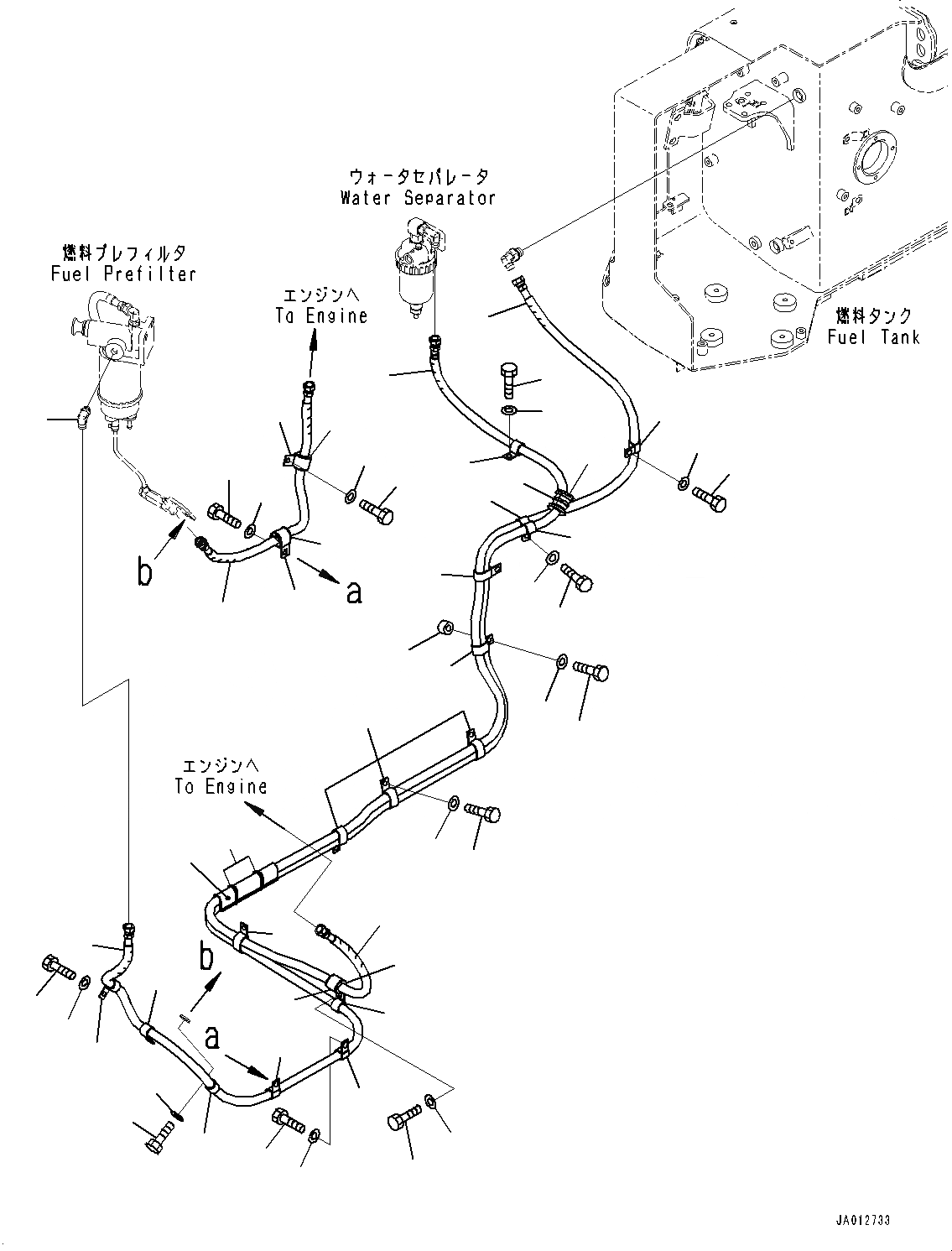 ウォータセパレータ
Water Separator

燃料プレフィルタ
Fuel Prefilter

エンジンへ
To Engine

燃料タンク
Fuel Tank

b

a

エンジンへ
To Engine

b

a

JA012733