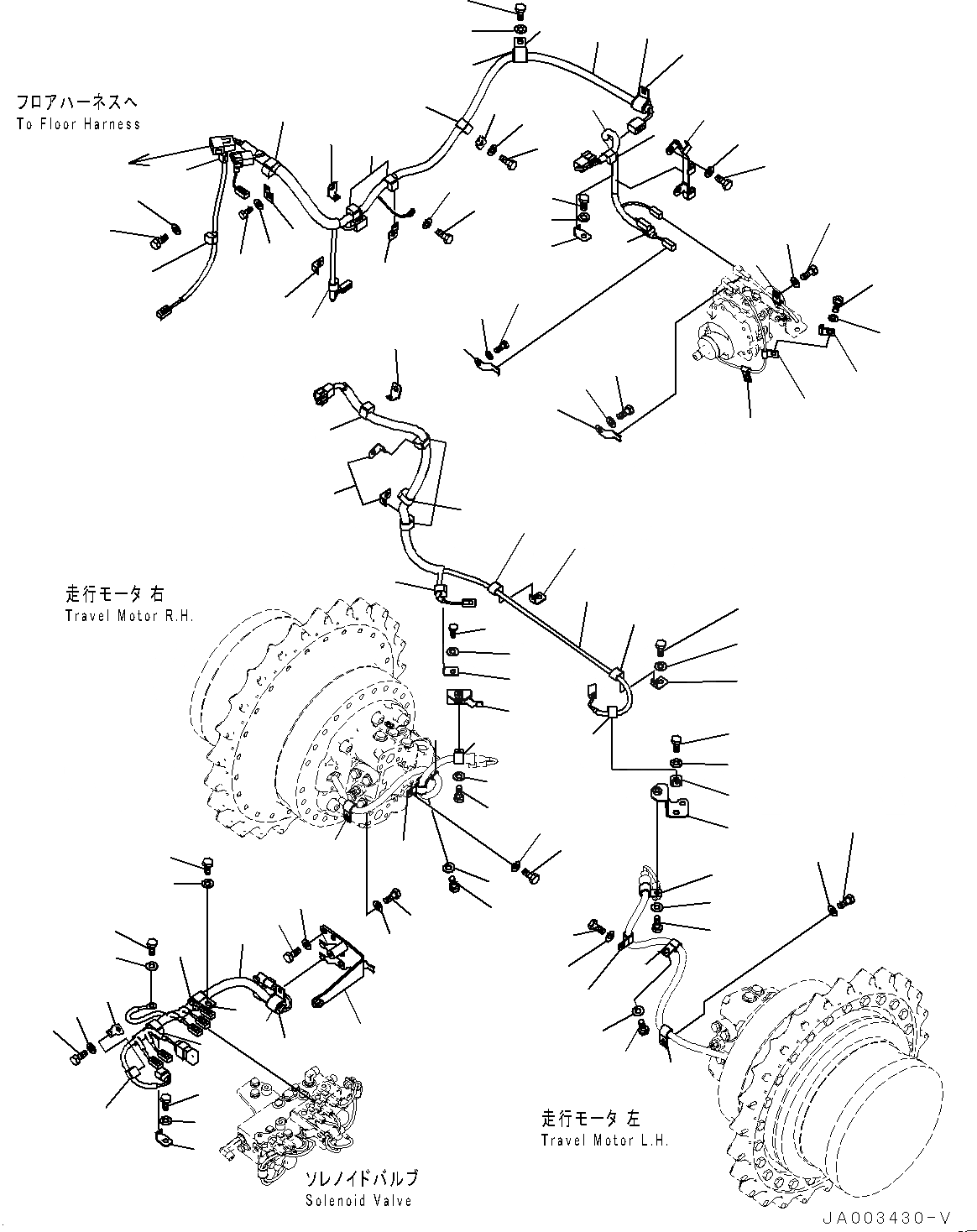 フロアハーネスへ
To Floor Harness

走行モータ 右
Travel Motor R.H.

ソレノイドバルブ
Solenoid Valve

走行モータ 左
Travel Motor L.H.

JA003430-V