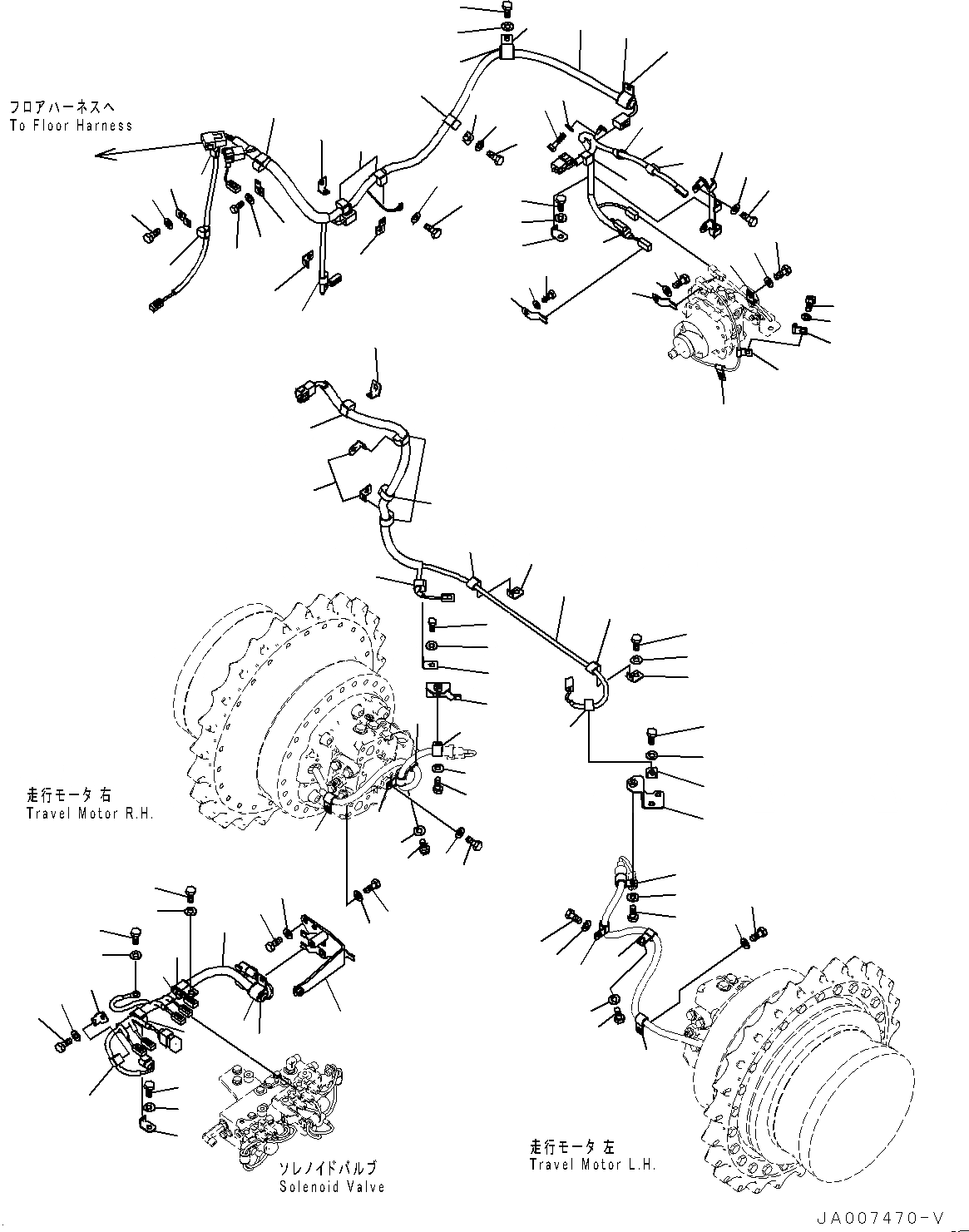 フロアハーネスへ
To Floor Harness

走行モータ 右
Travel Motor R.H.

ソレノイドバルブ
Solenoid Valve

走行モータ 左
Travel Motor L.H.

JA007470-V