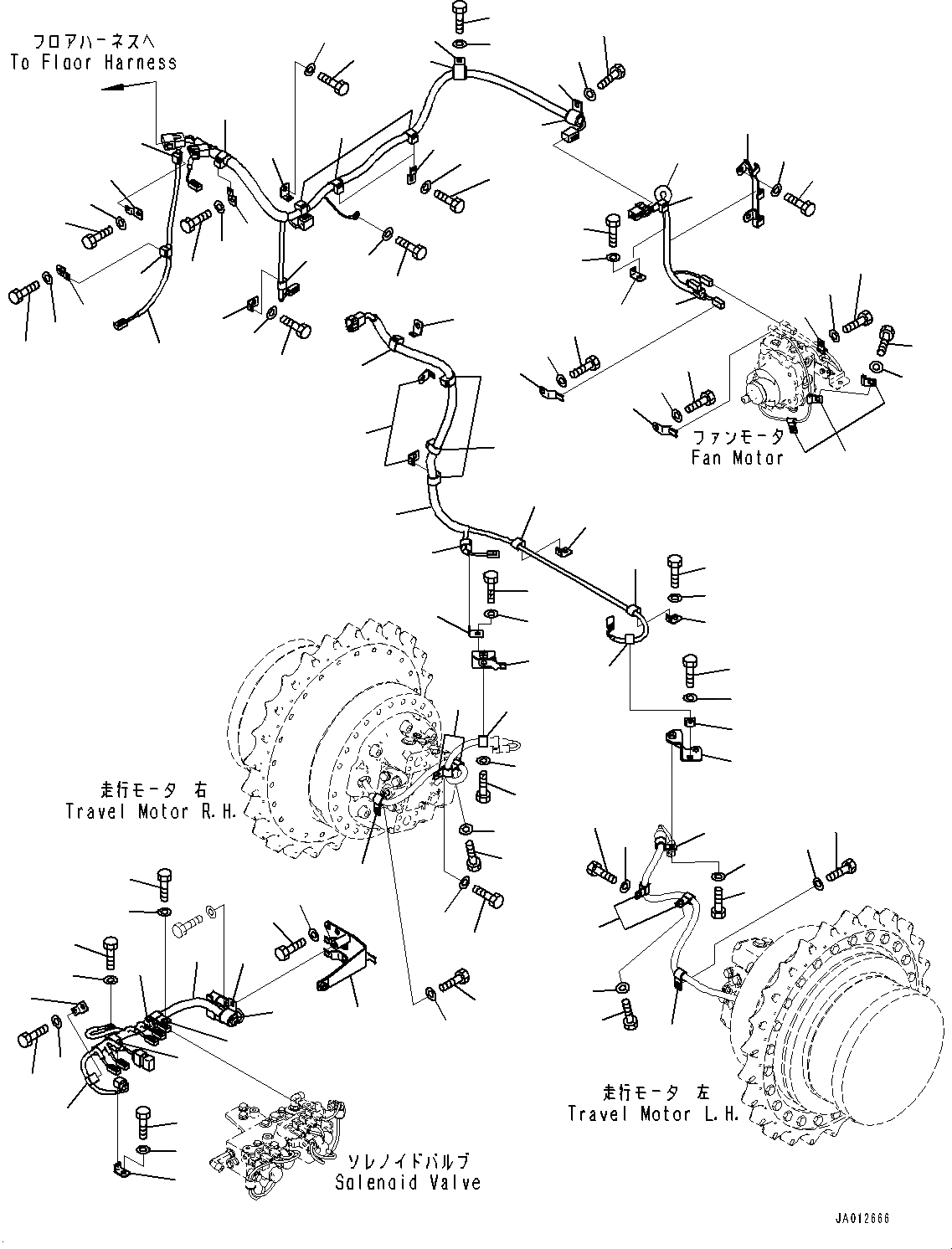 フロアハーネスへ
To Floor Harness

ファンモータ
Fan Motor

走行モータ 右
Travel Motor R.H.

走行モータ 左
Travel Motor L.H.

ソレノイドバルブ
Solenoid Valve

JA012666