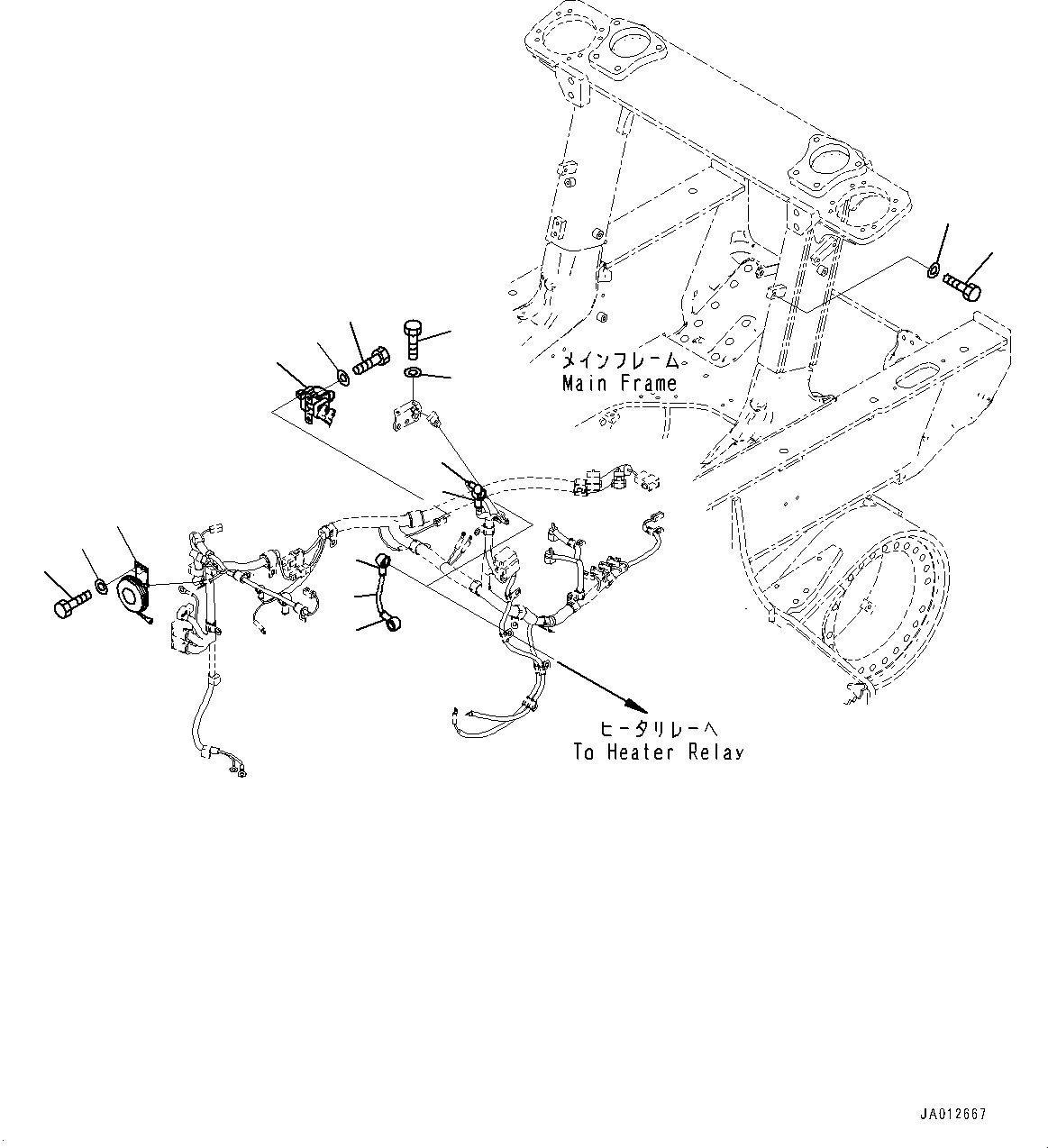 メインフレーム
Main Frame

ヒータリレーへ
To Heater Relay

JA012667