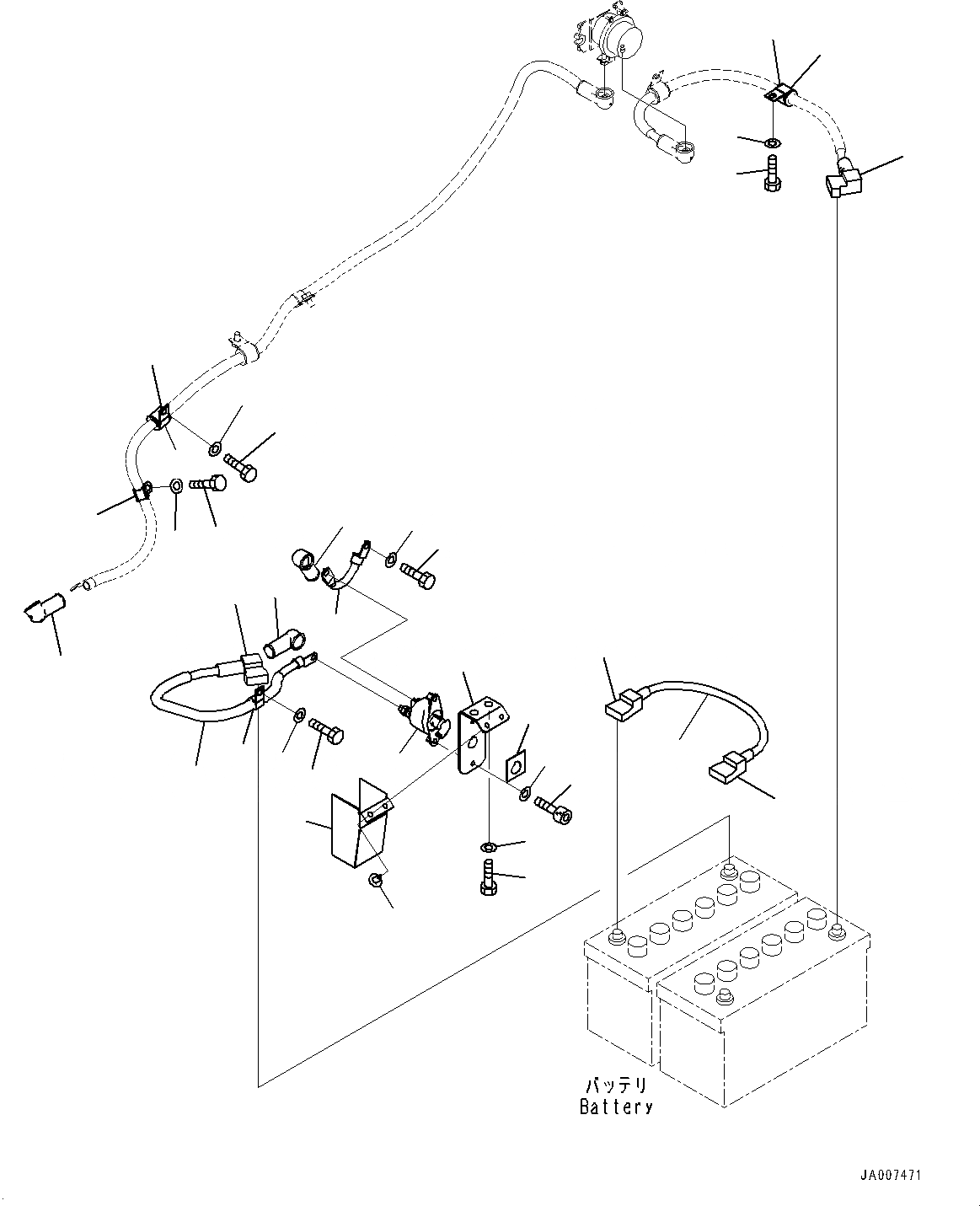 バッテリ
Battery

JA007471