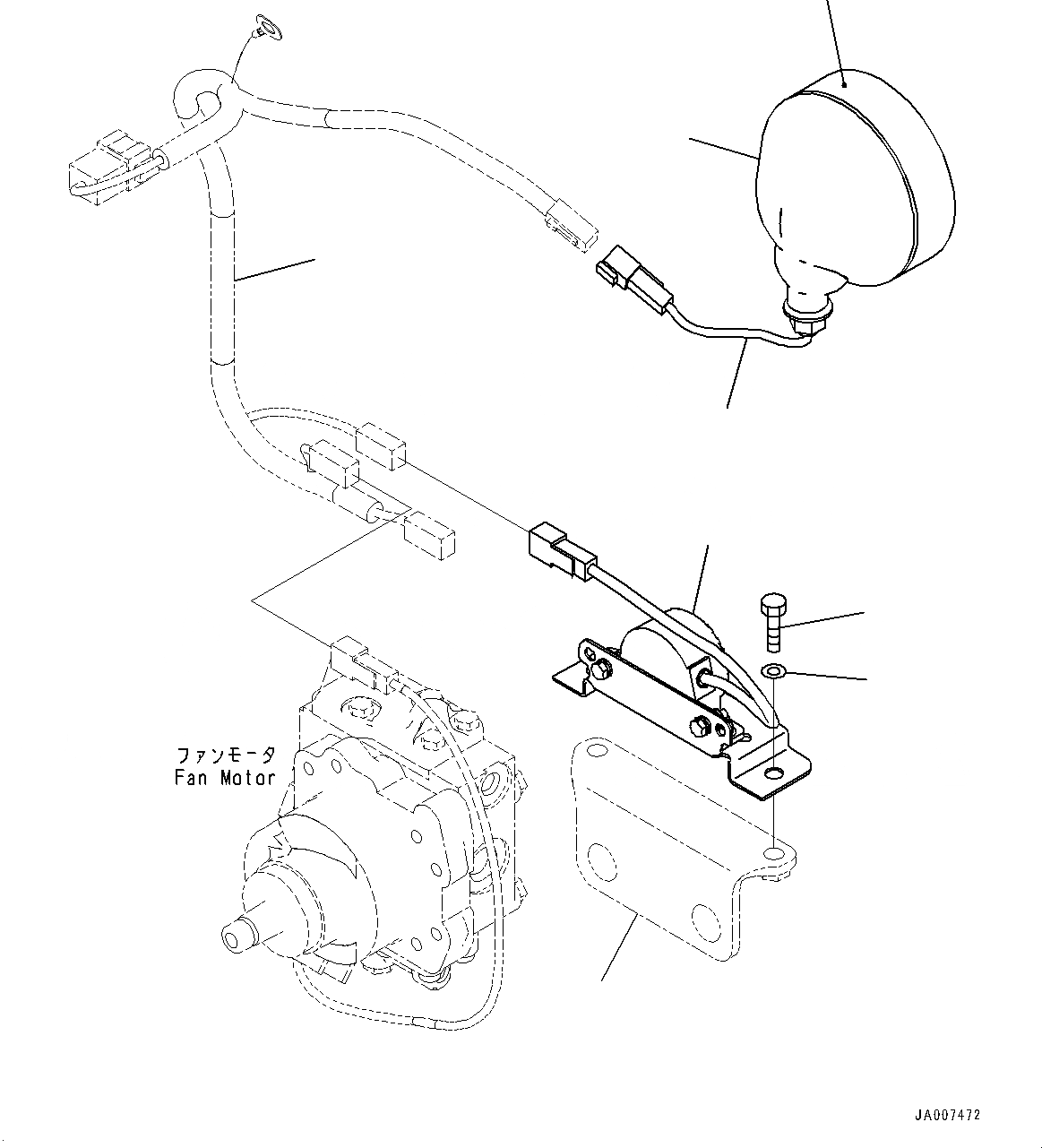 ファンモータ
Fan Motor

JA007472