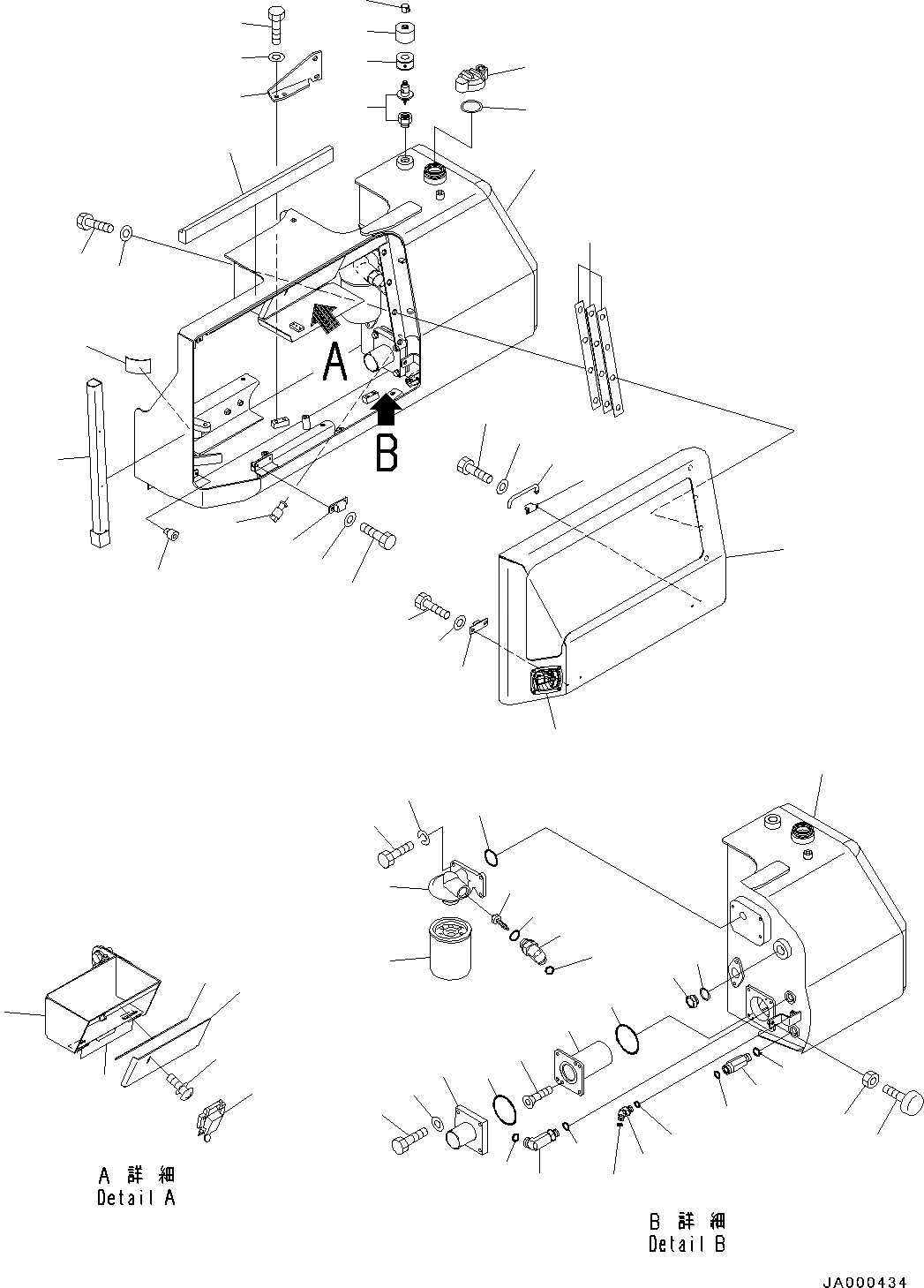 A

B

A 詳 細
Detail A

B 詳 細
Detail B

JA000434