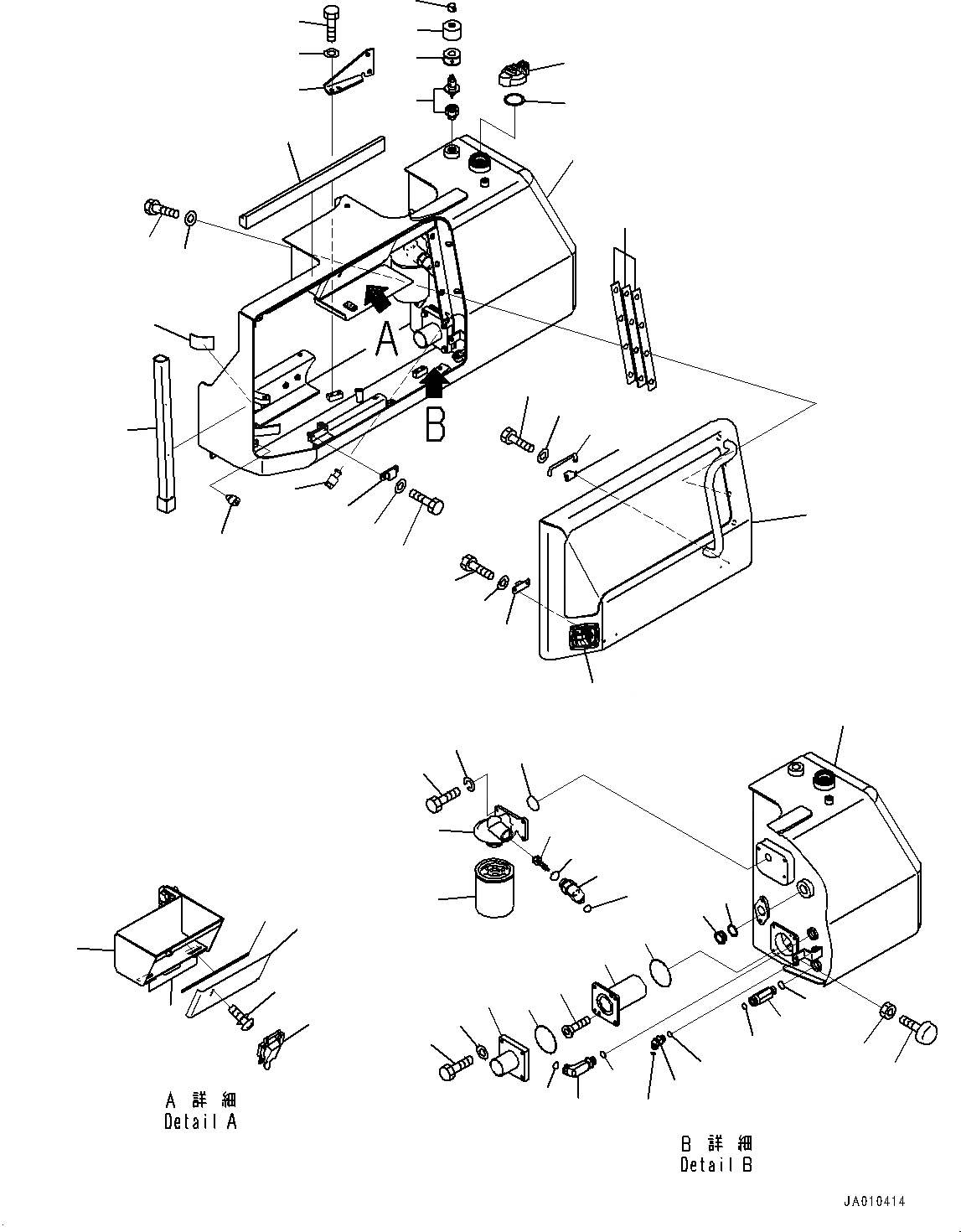 A

B

A 詳 細
Detail A

B 詳 細
Detail B

JA010414