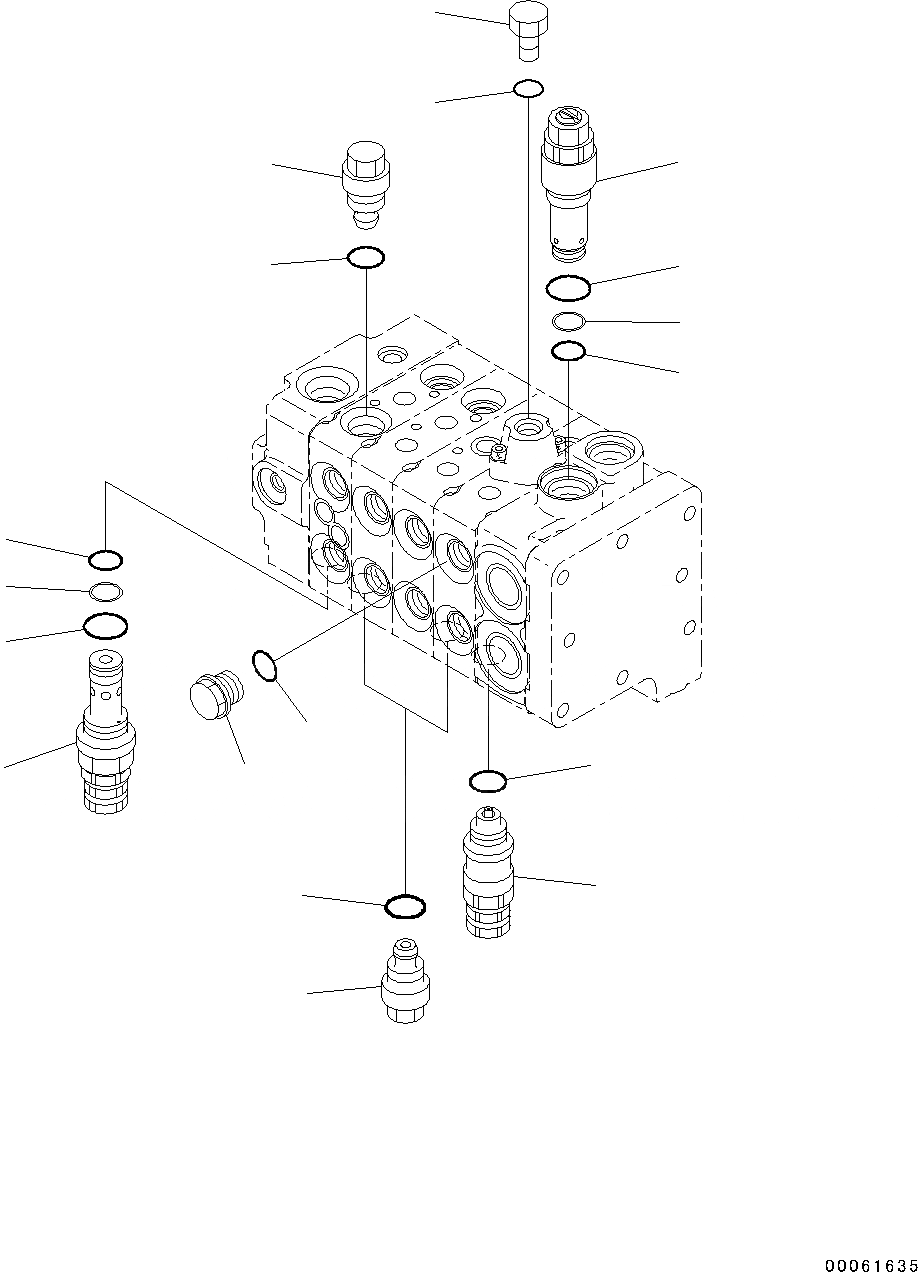 00061635