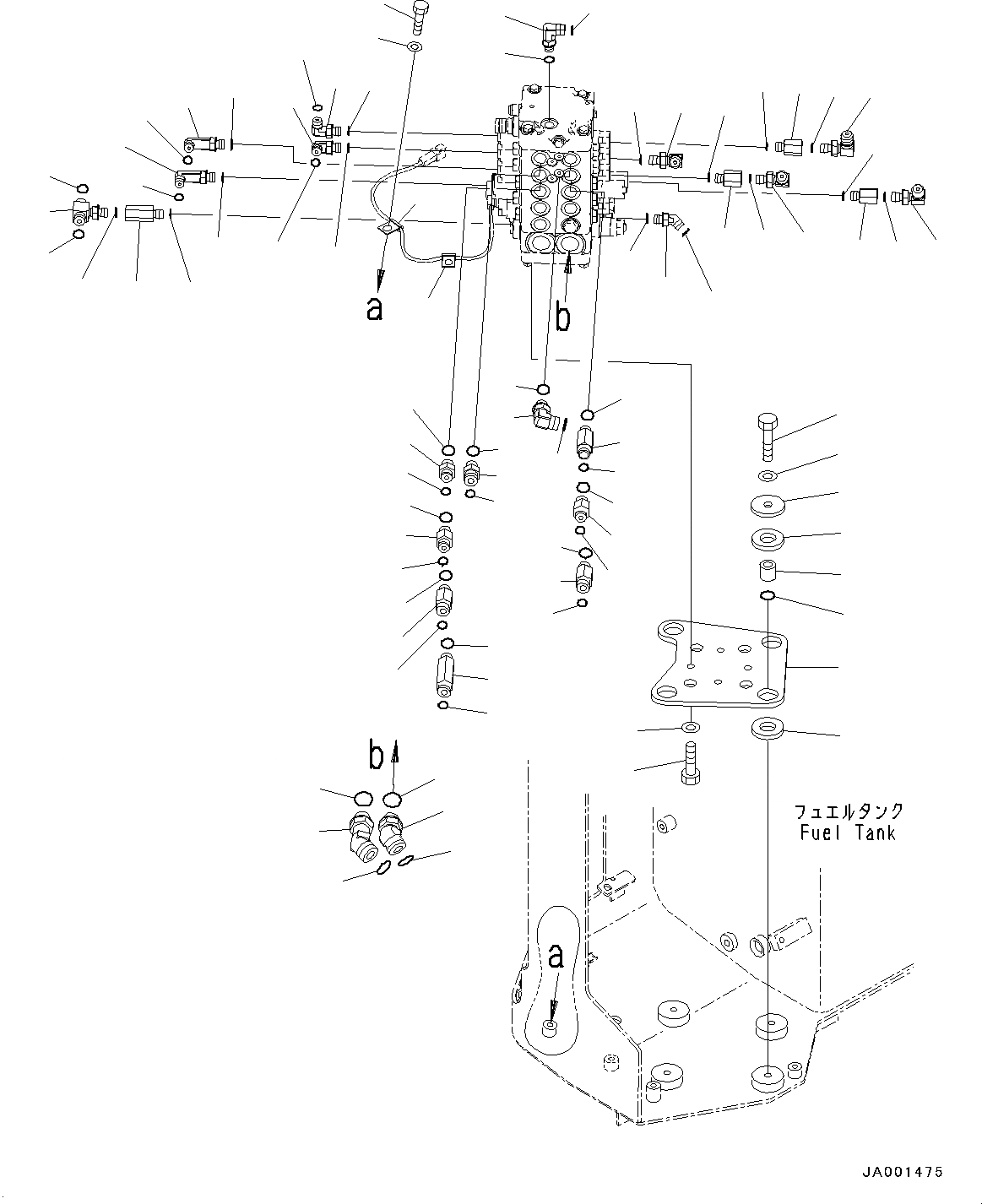 a

b

b

フュエルタンク
Fuel Tank

a

JA001475