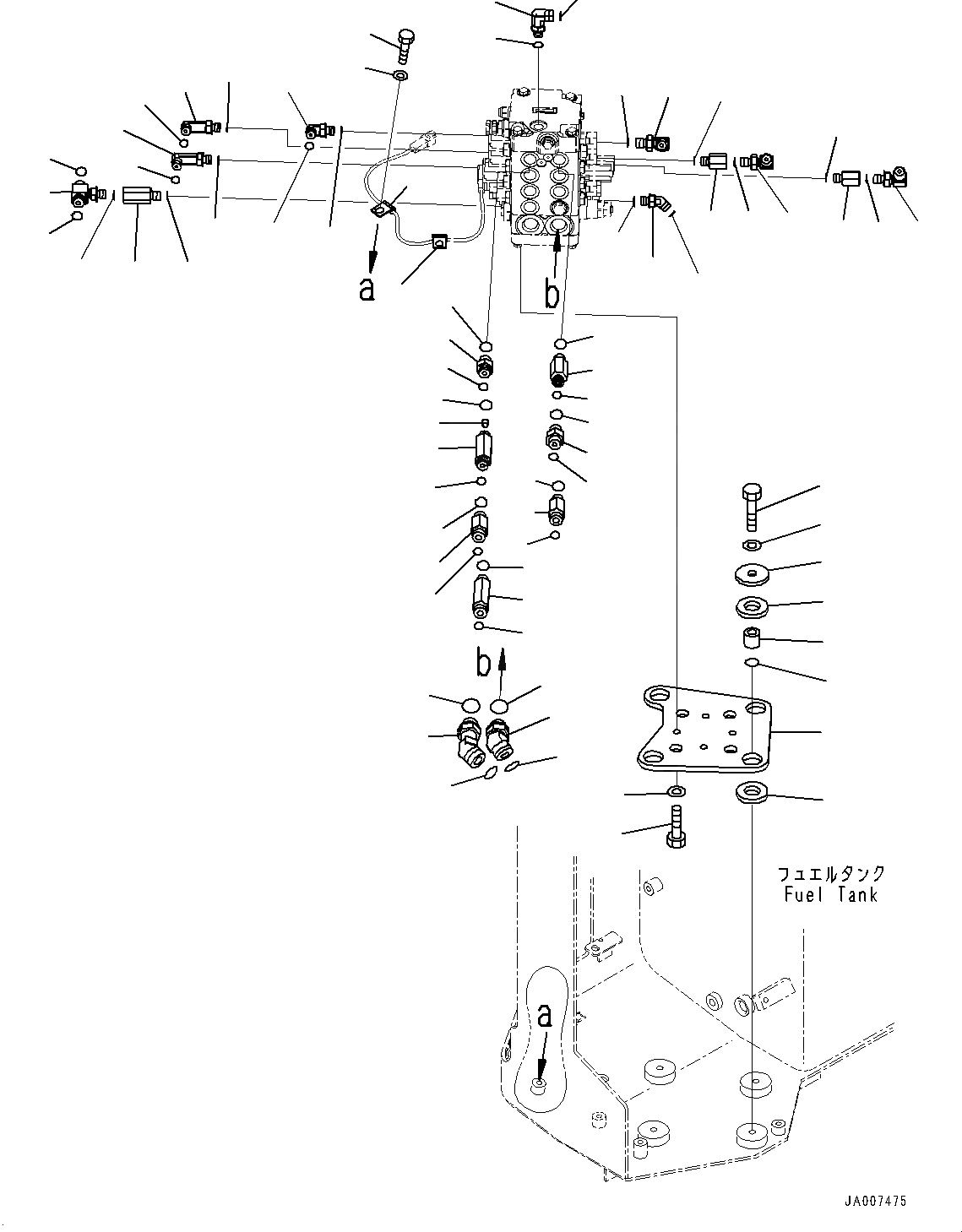 a

b

b

フュエルタンク
Fuel Tank

a

JA007475