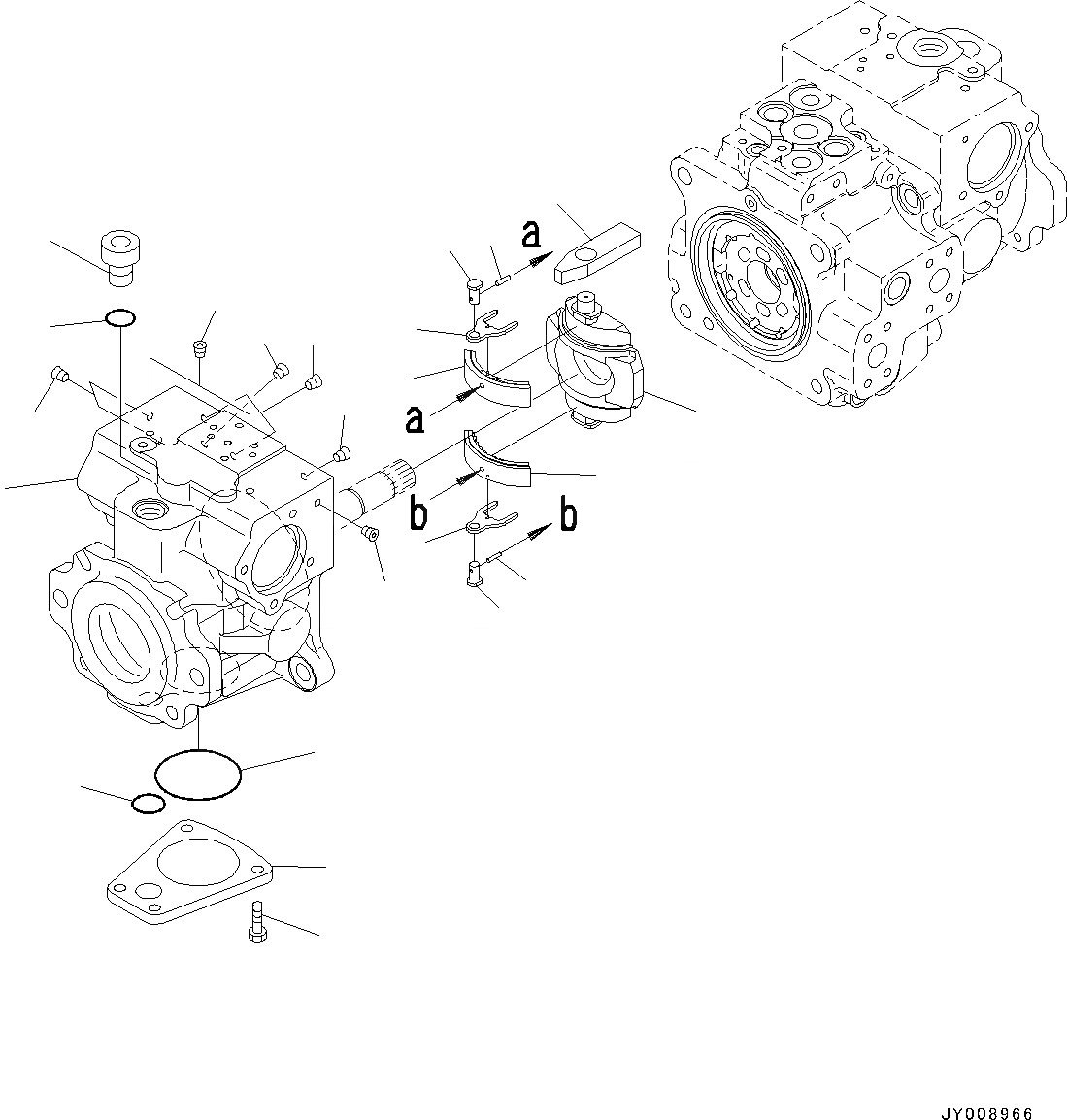 a
a
b
b
JY008966