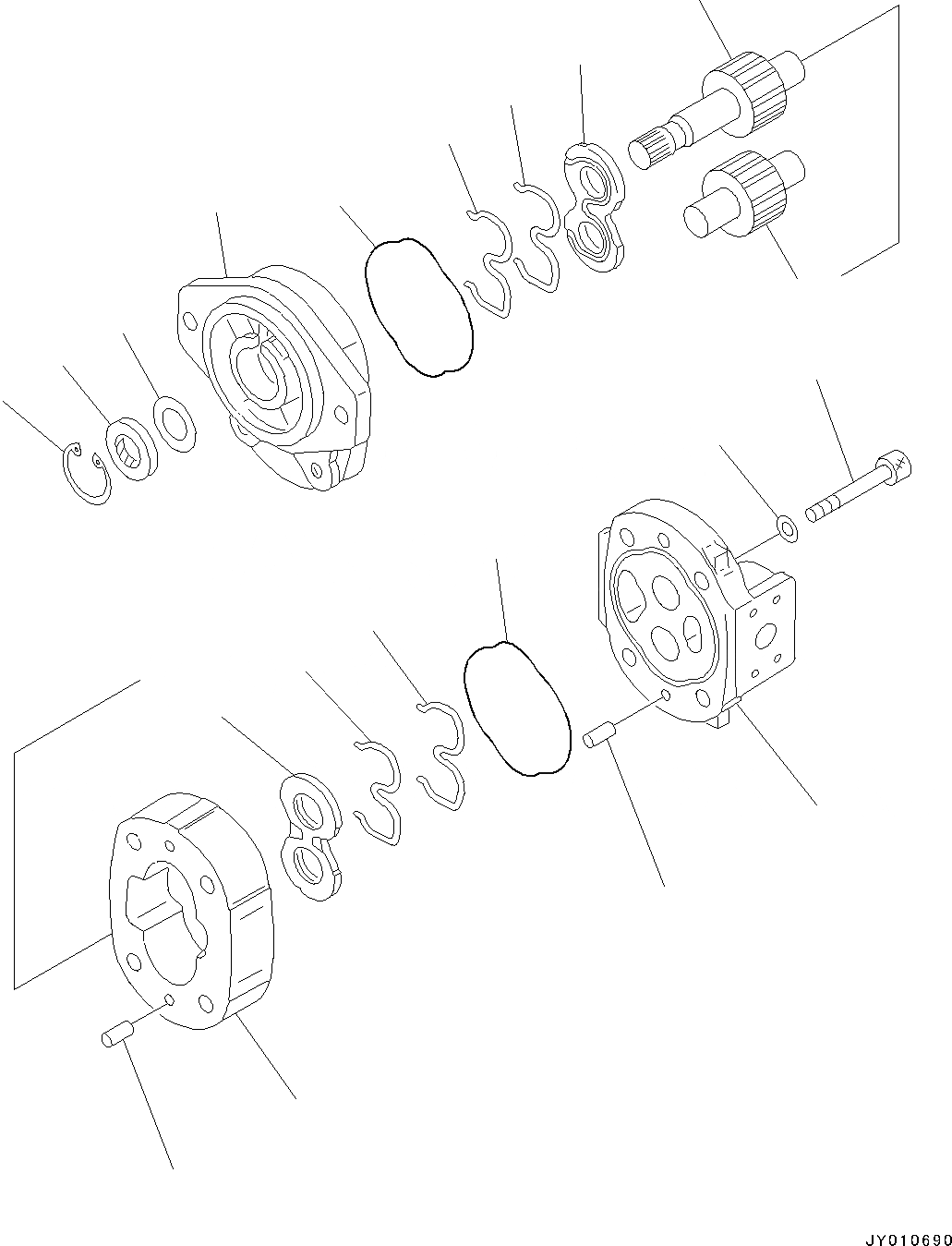 JY010690