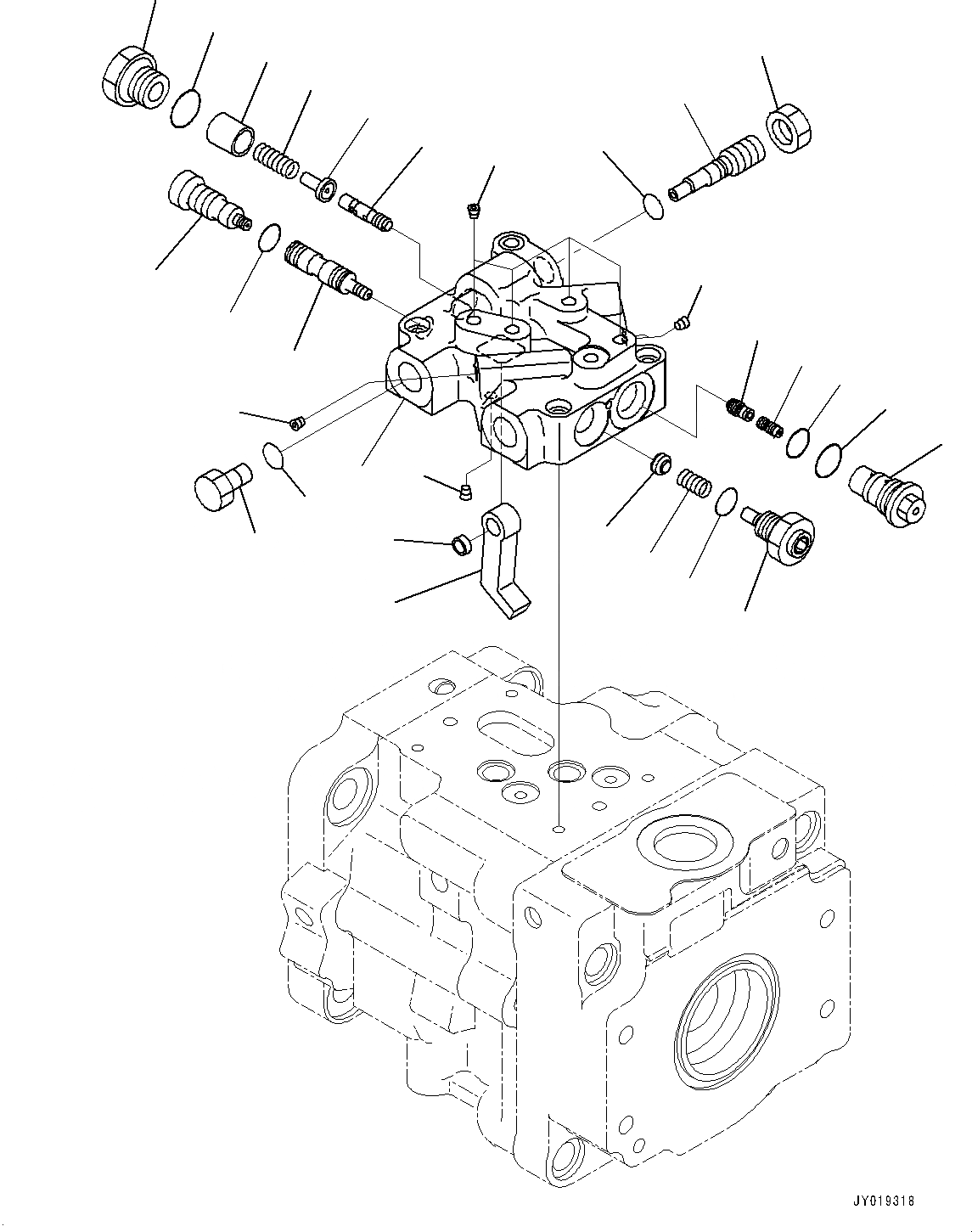 JY019318