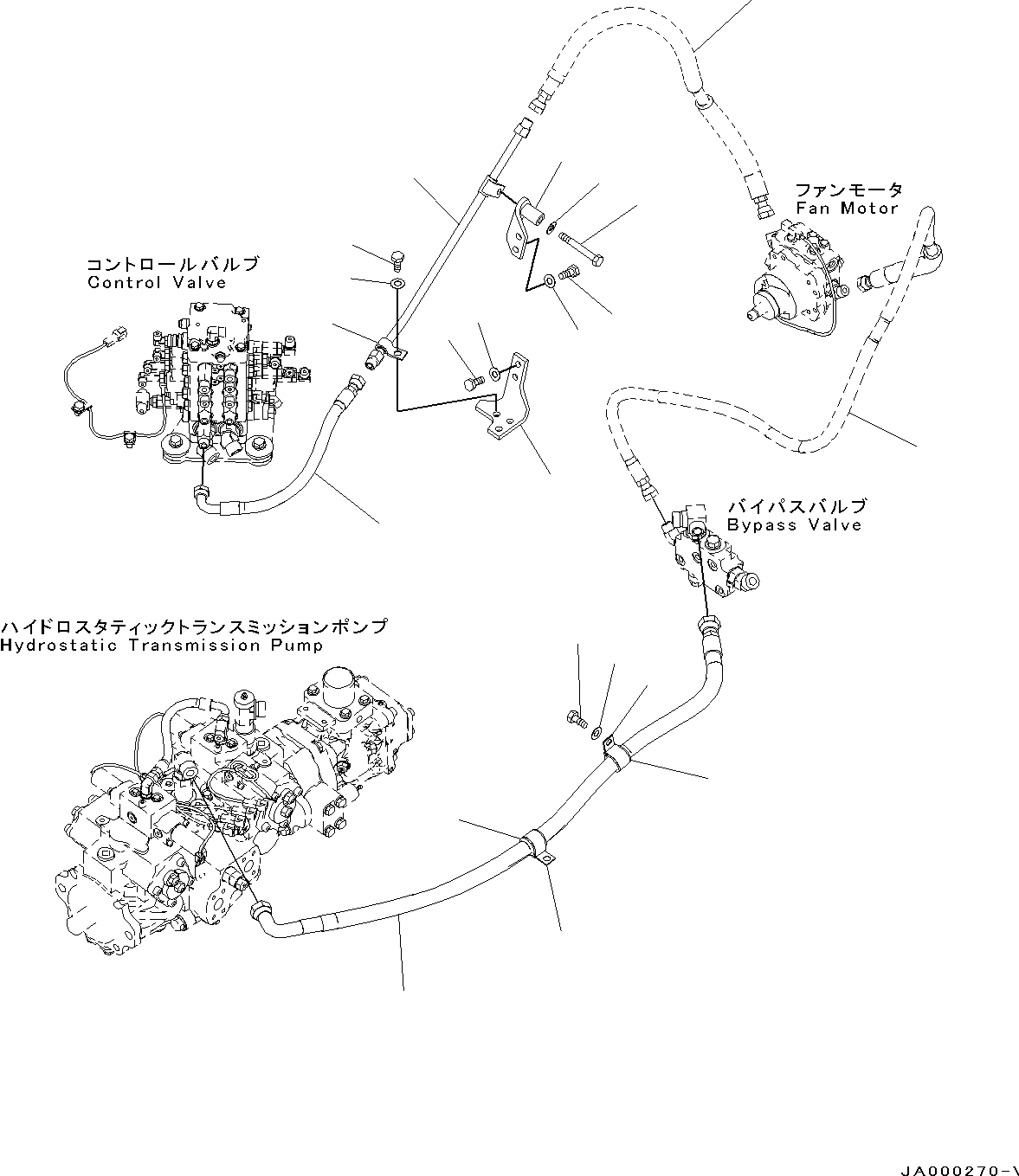 ファンモータ
Fan Motor

コントロールバルブ
Control Valve

バイパスバルブ
Bypass Valve

ハイドロスタティックトランスミッションポンプ
Hydrostatic Transmission Pump

JA000270-\