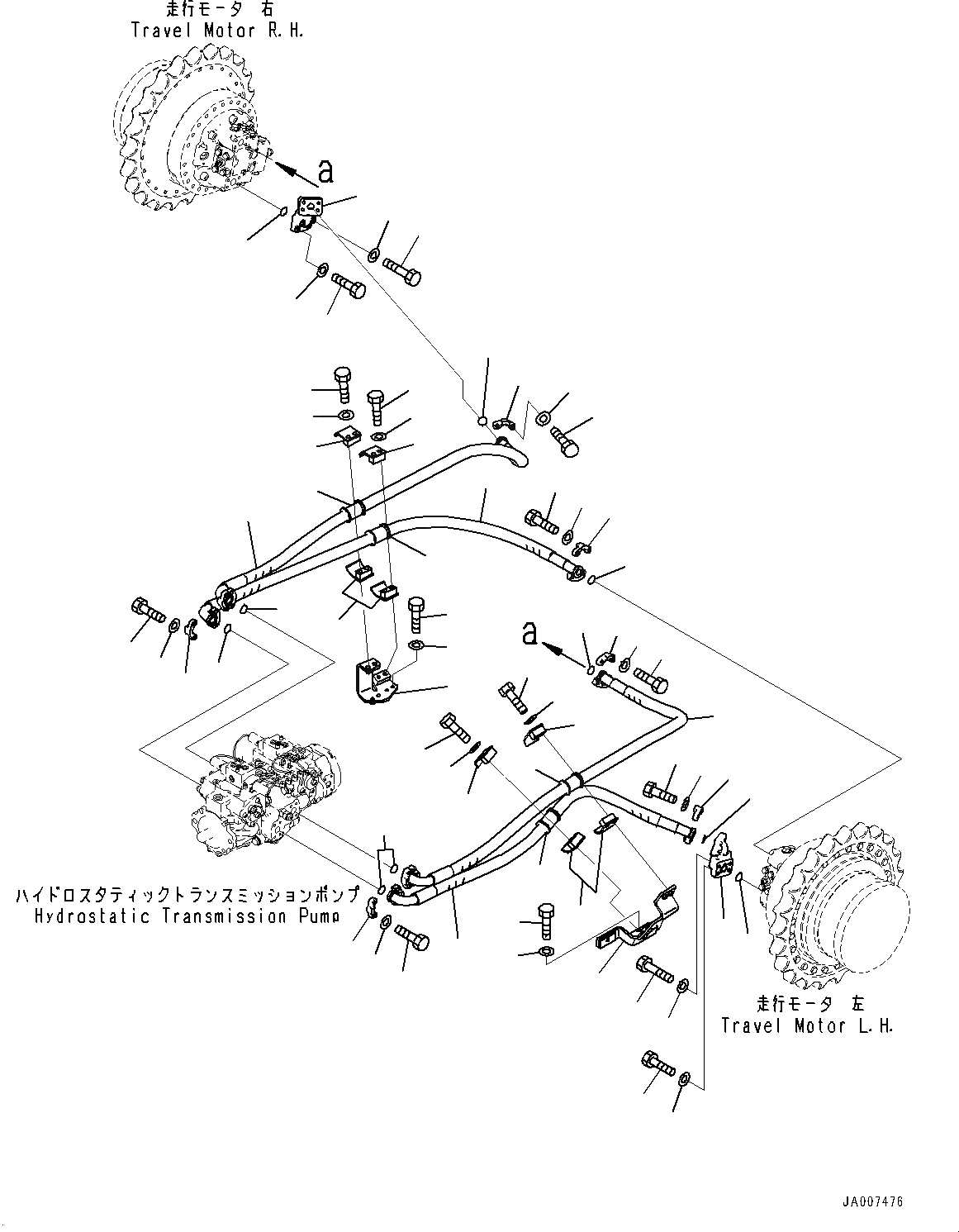 走行モータ 右
Travel Motor R.H.

a

a

ハイドロスタティックトランスミッションポンプ
Hydrostatic Transmission Pump

走行モータ 左
Travel Motor L.H.

JA007476