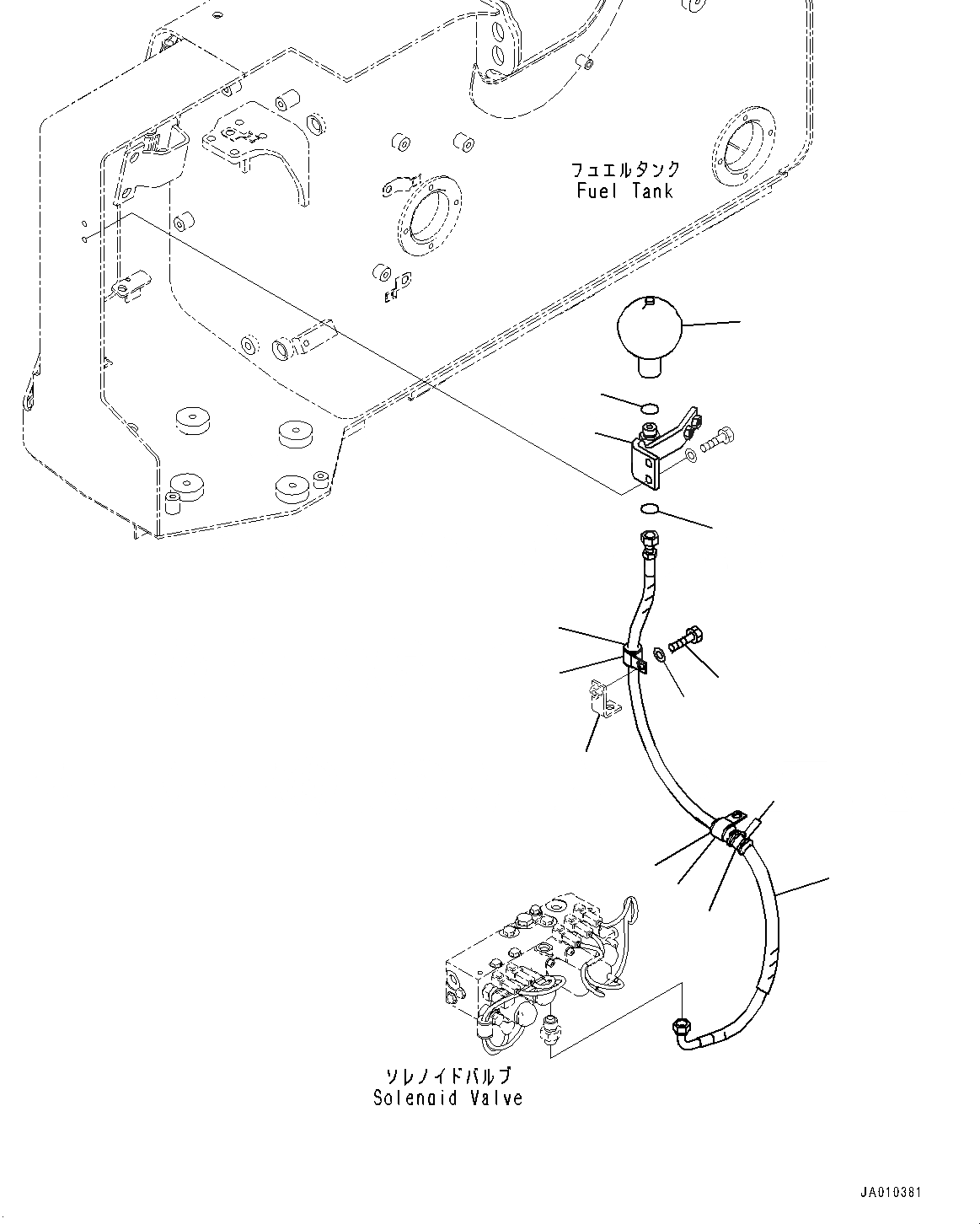 フュエルタンク
Fuel Tank

ソレノイドバルブ
Solenoid Valve

JA010381