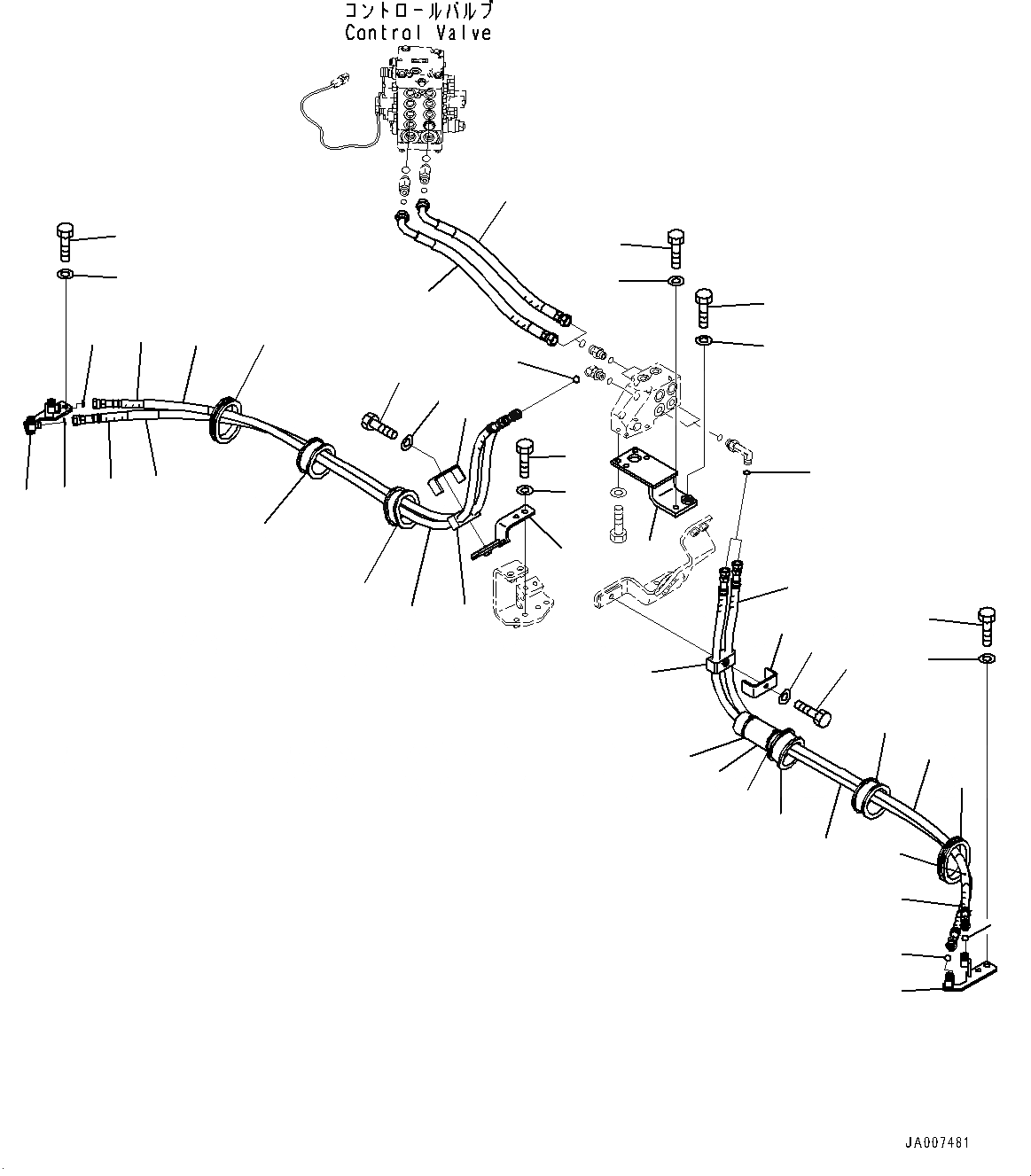 コントロールバルブ
Control Valve

JA007481