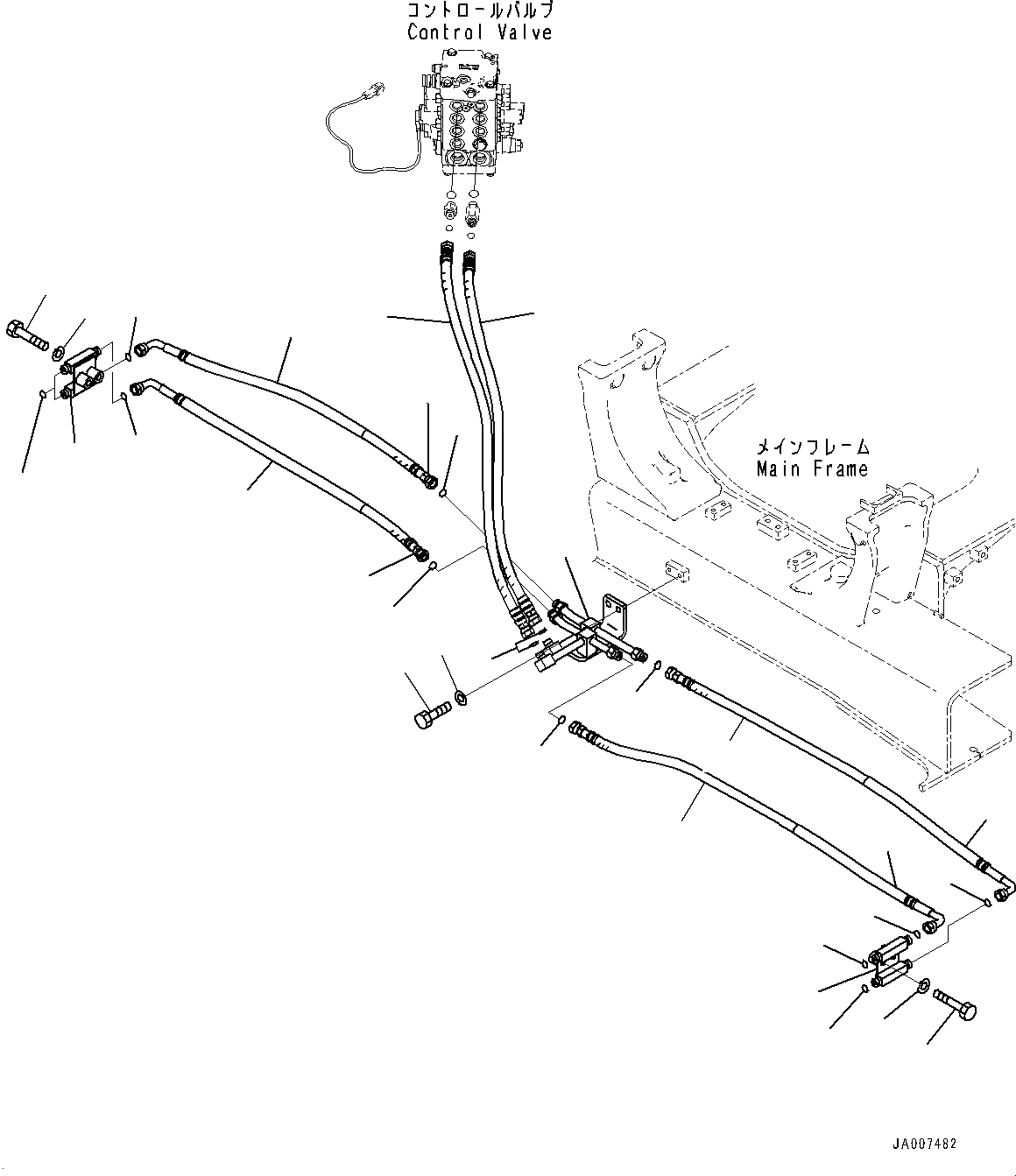 コントロールバルブ
Control Valve

メインフレーム
Main Frame

JA007482