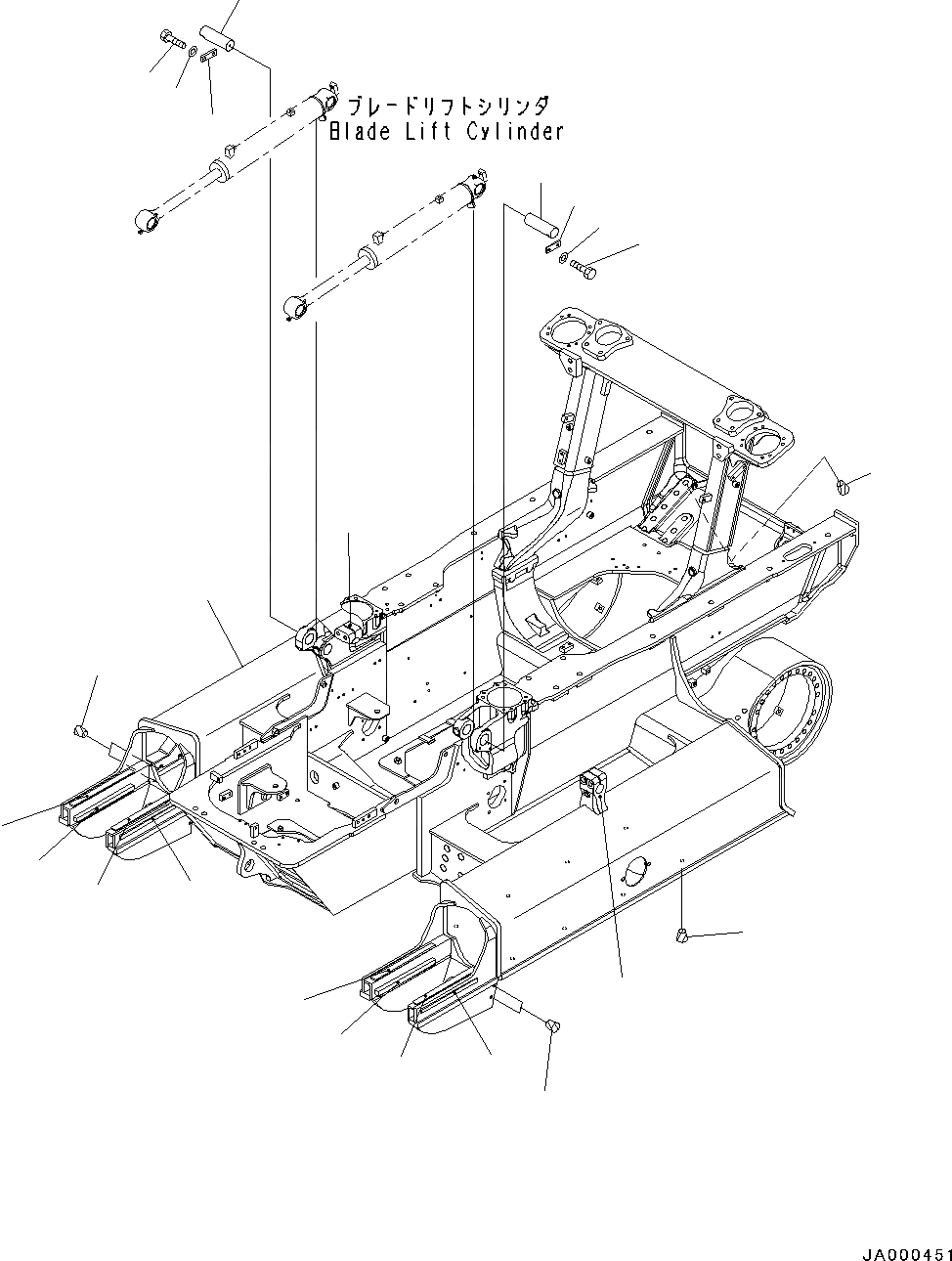 ブレードリフトシリンダ
Blade Lift Cylinder

JA000451