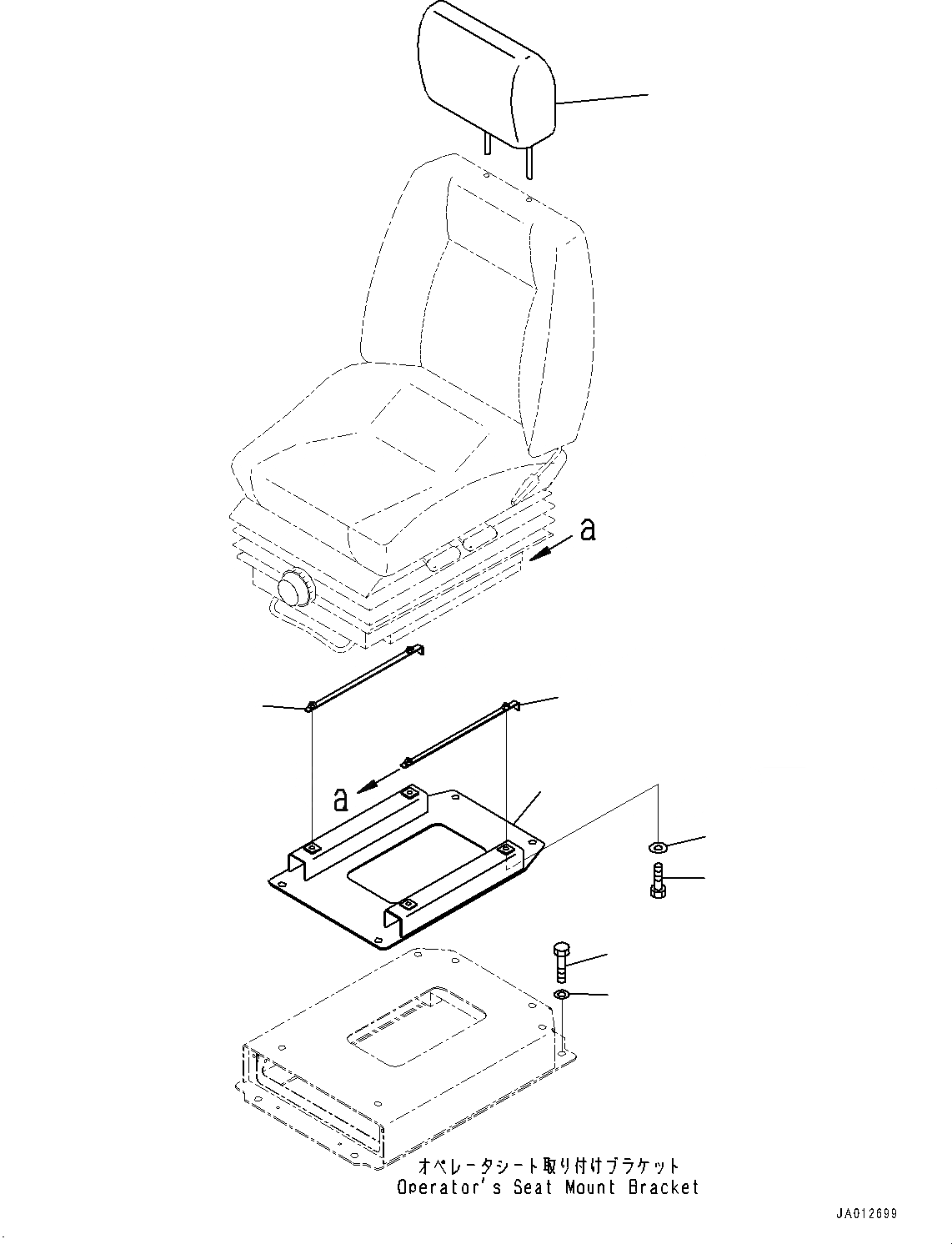 a

a

オペレータシート取り付けブラケット
Operator's Seat Mount Bracket

JA012699