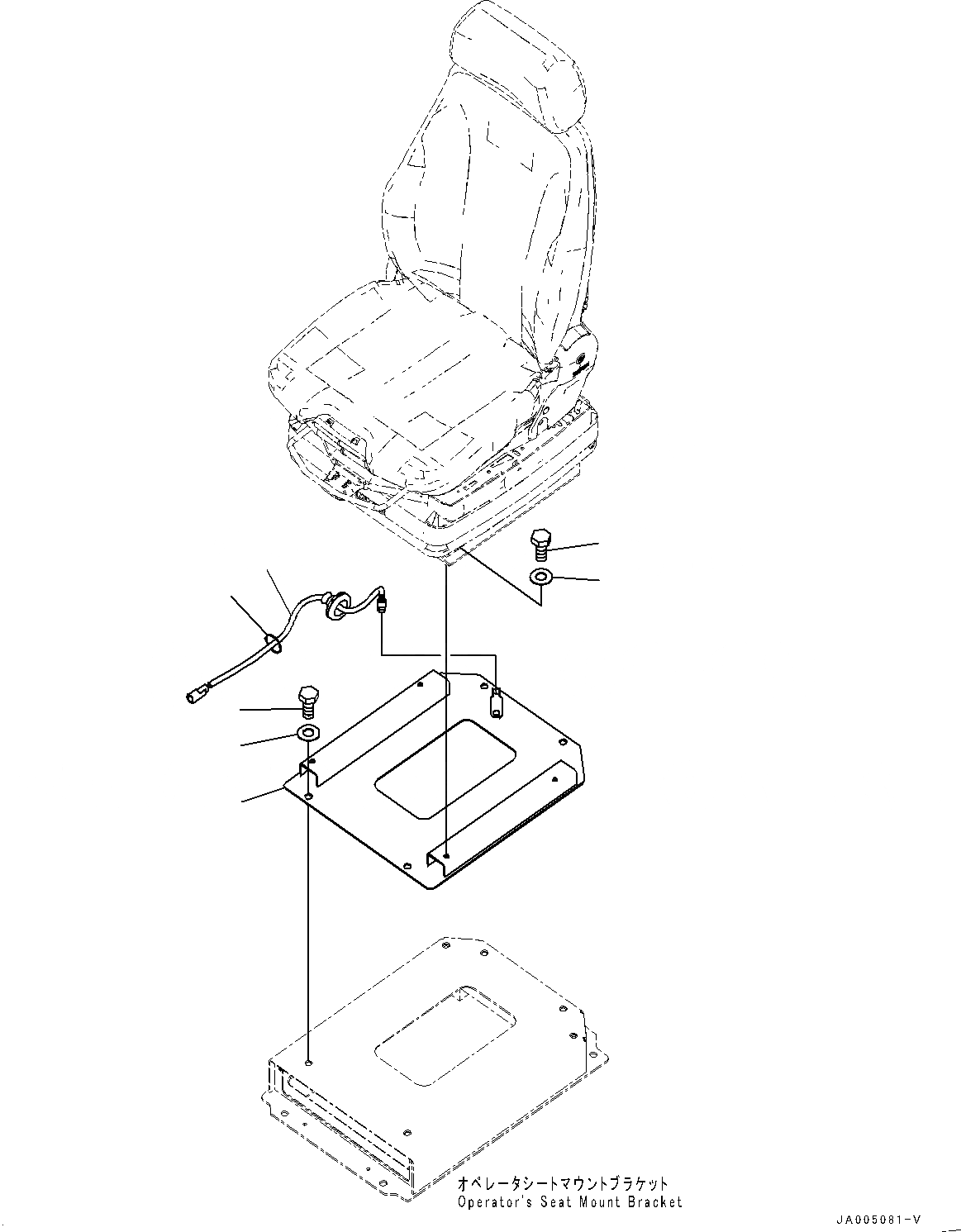 オペレータシートマウントブラケット
Operator's Seat Mount Bracket

JA005081-V