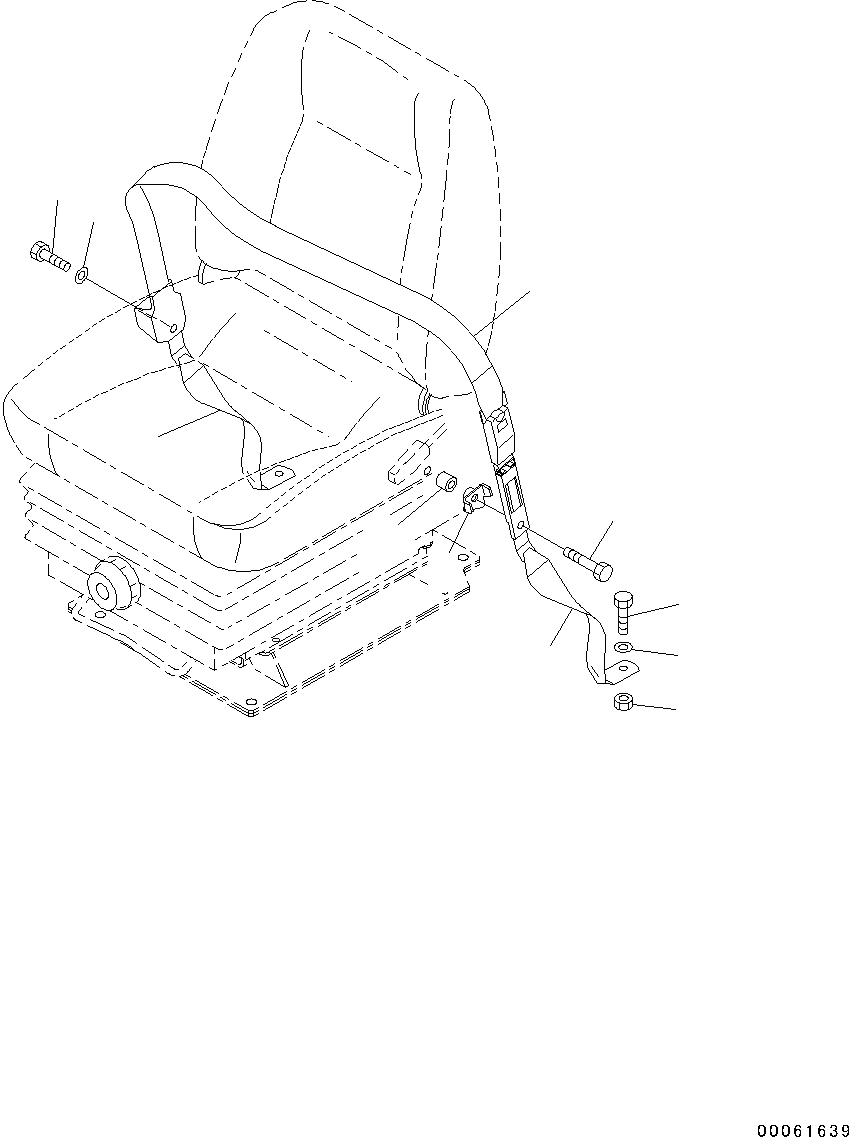 00061639