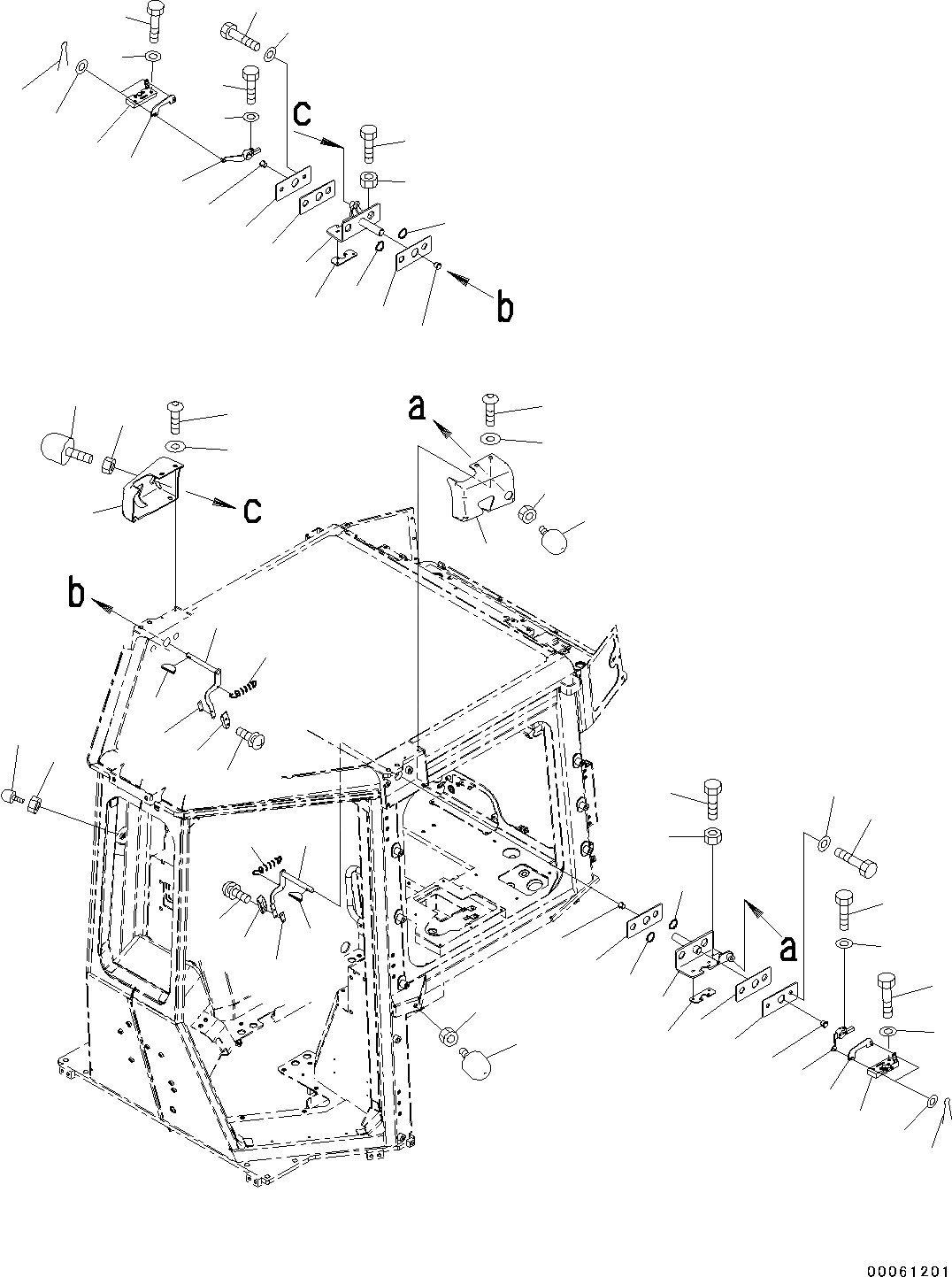 c

b

a

c

b

a

00061201