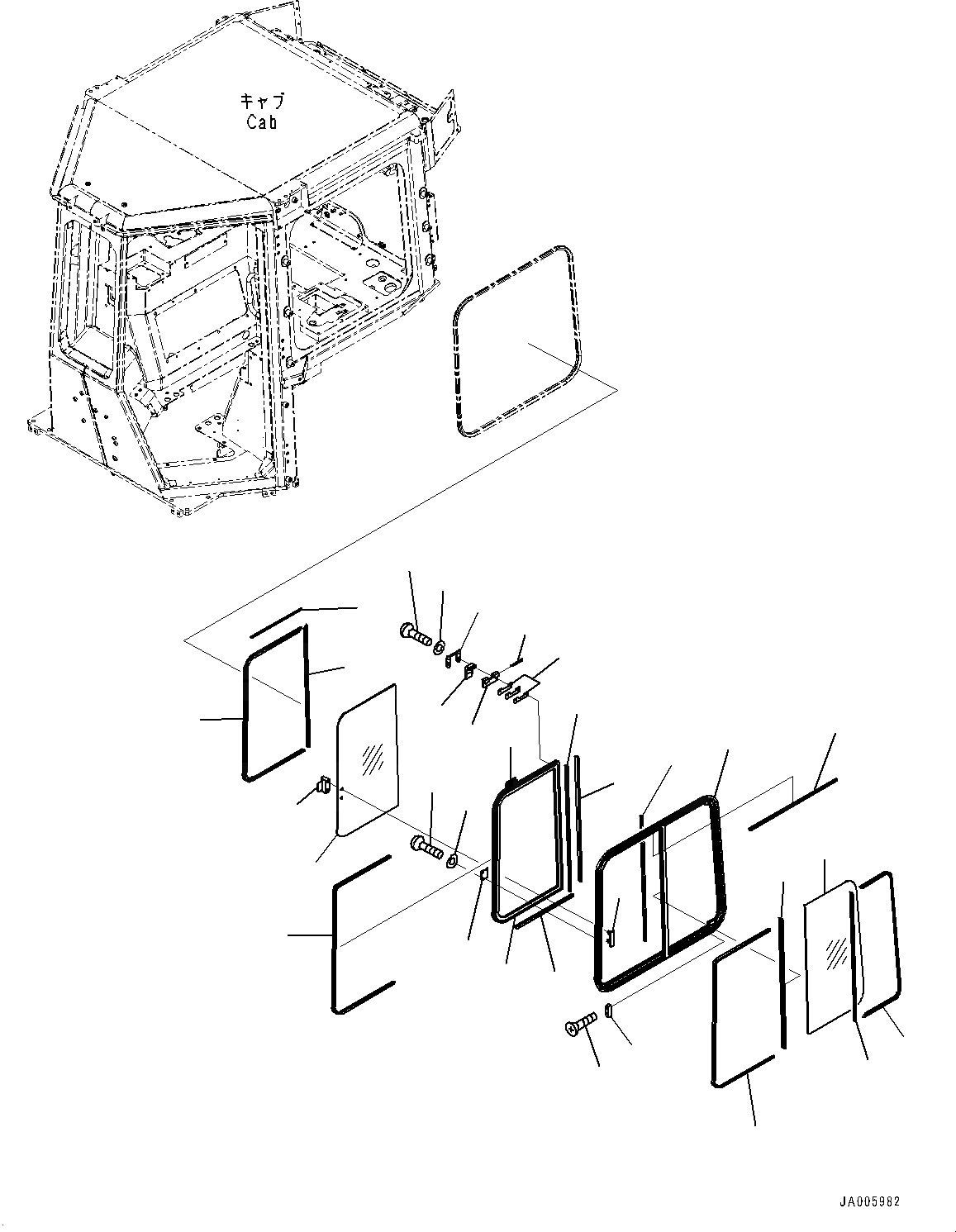 キャブ
Cab

JA005982