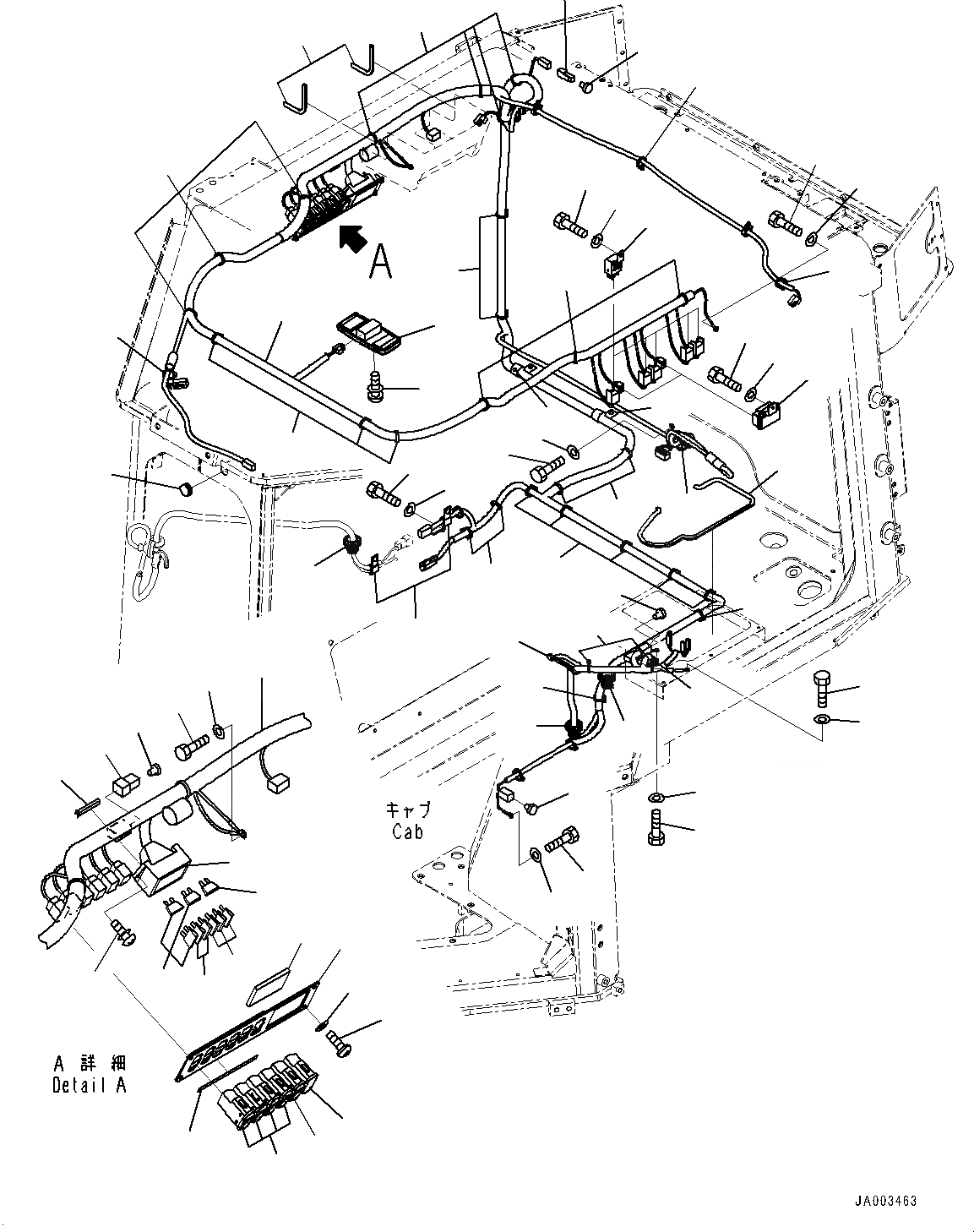 A

キャブ
Cab

A 詳細
Detail A

JA003463