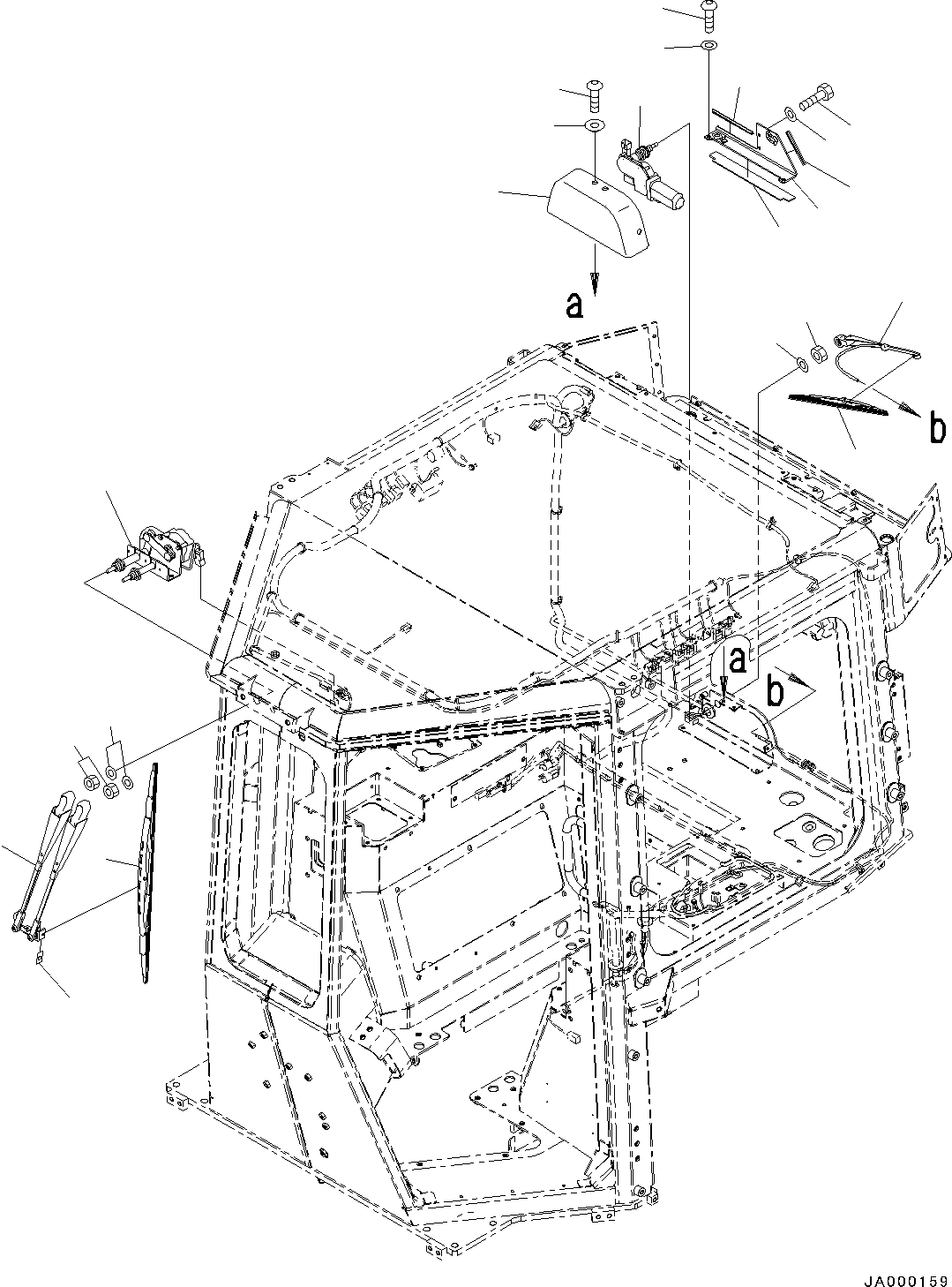 a

b

a

b

JA000159