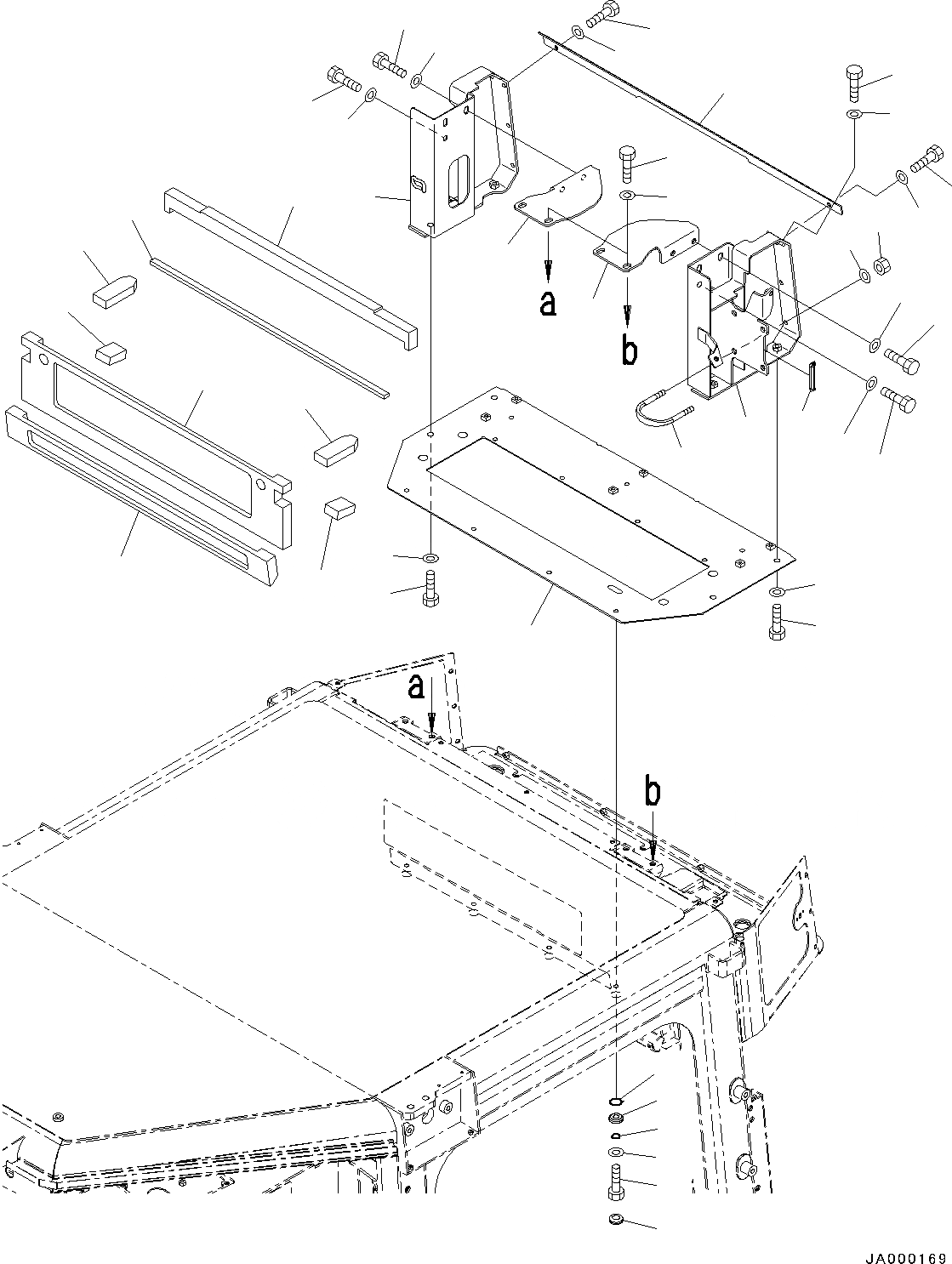 a

b

a

b

JA000169