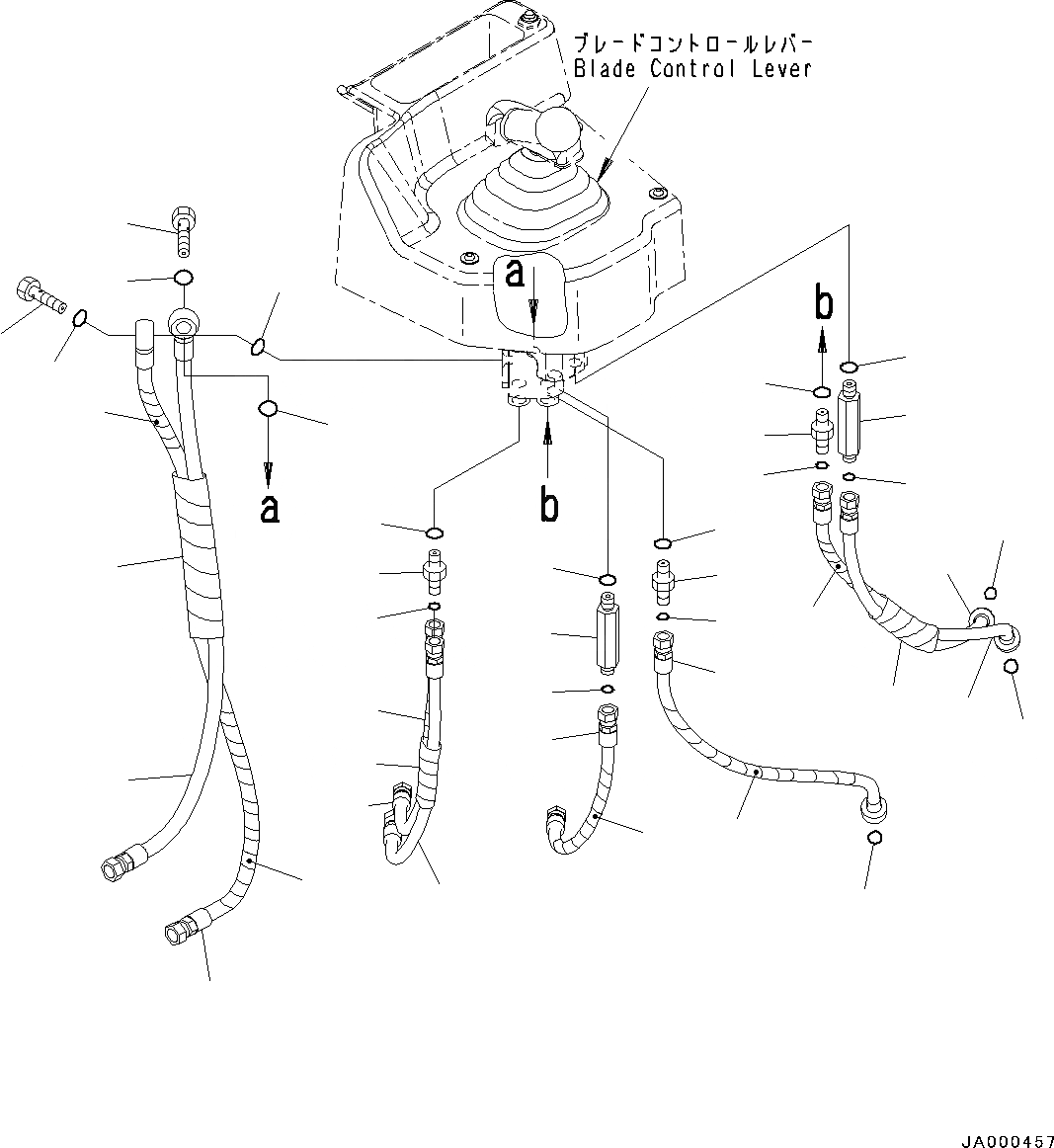 ブレードコントロールレバー
Blade Control Lever

a

b

a

b

JA000457