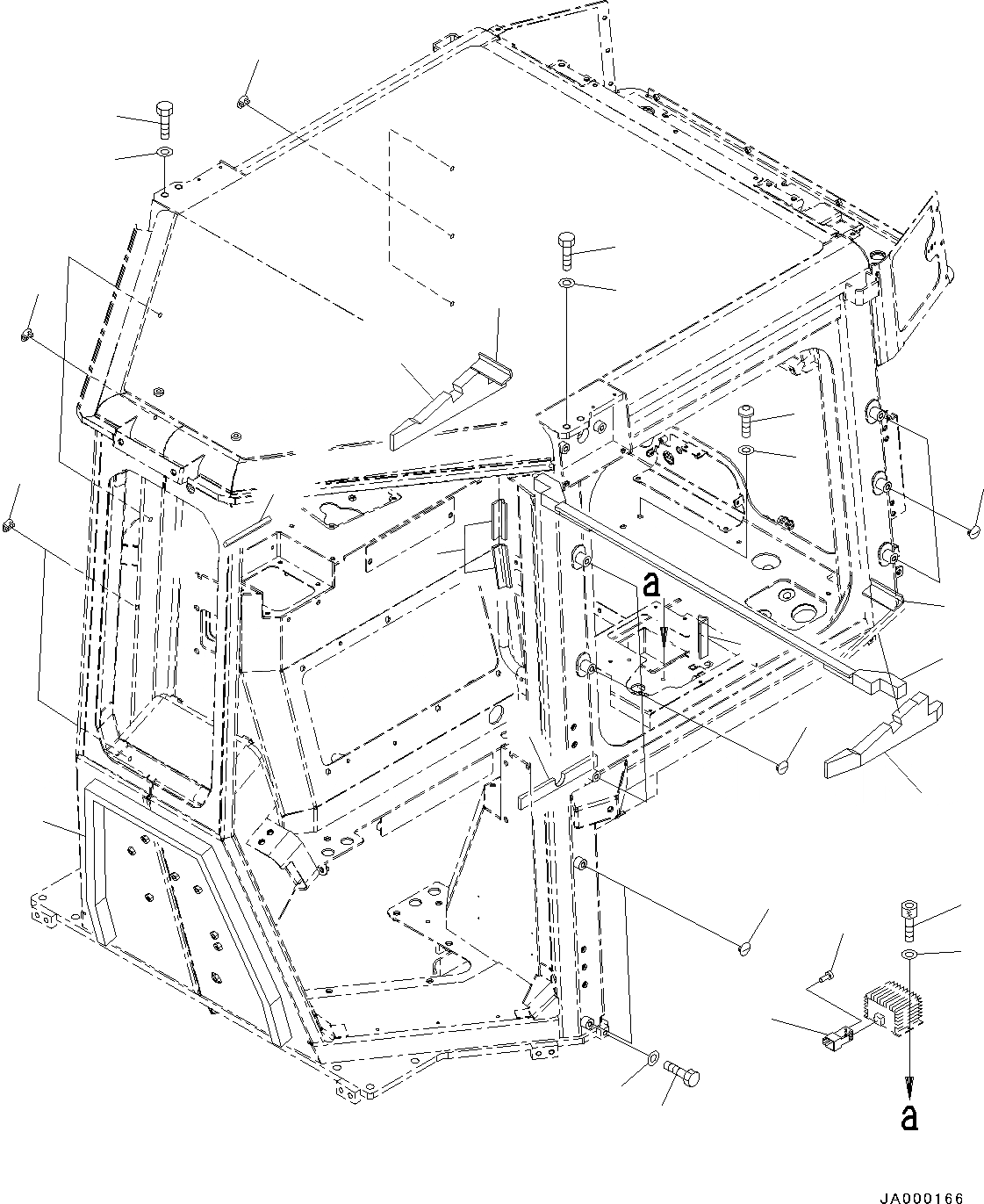 a

a

JA000166