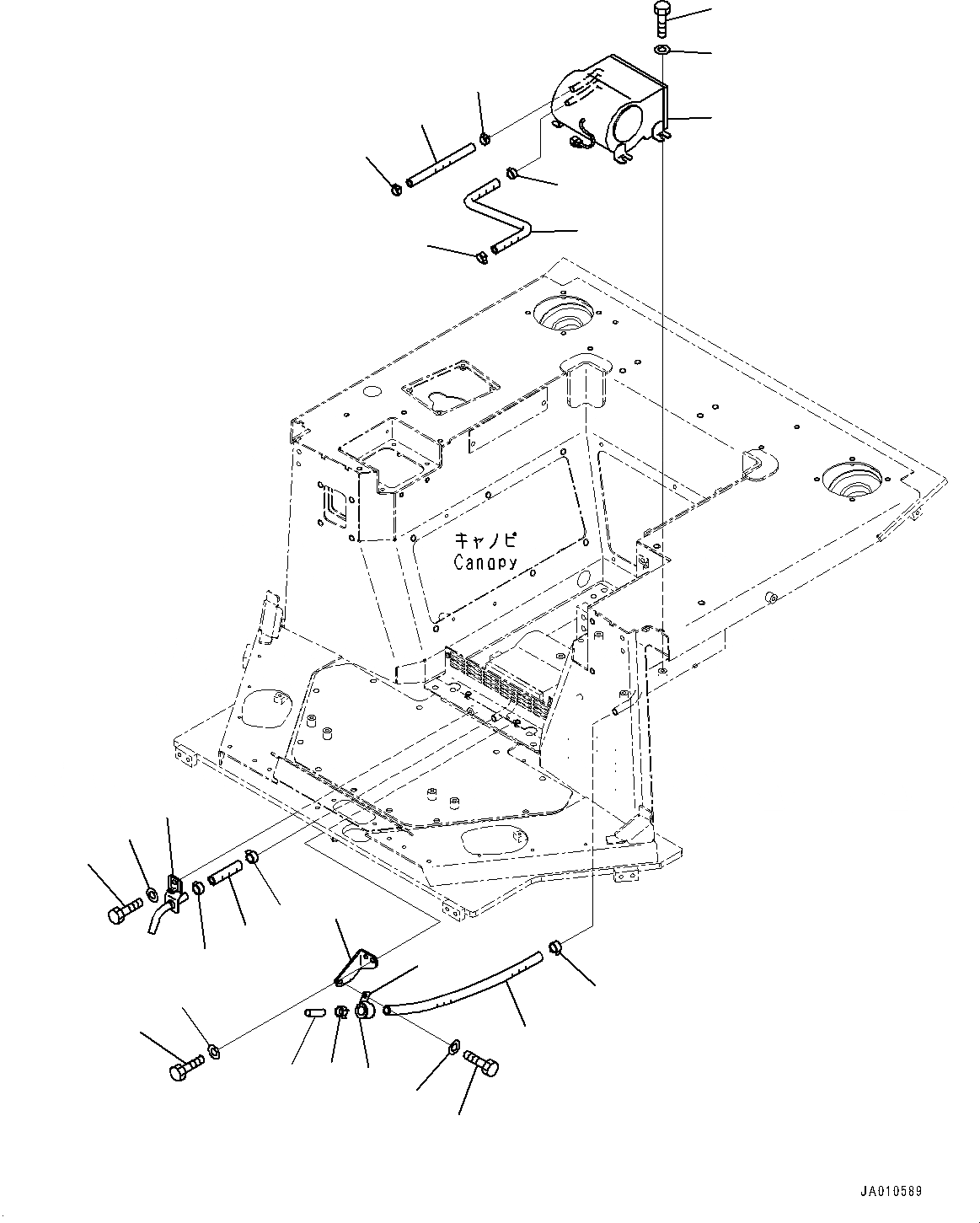 キャノピ
Canopy

JA010589