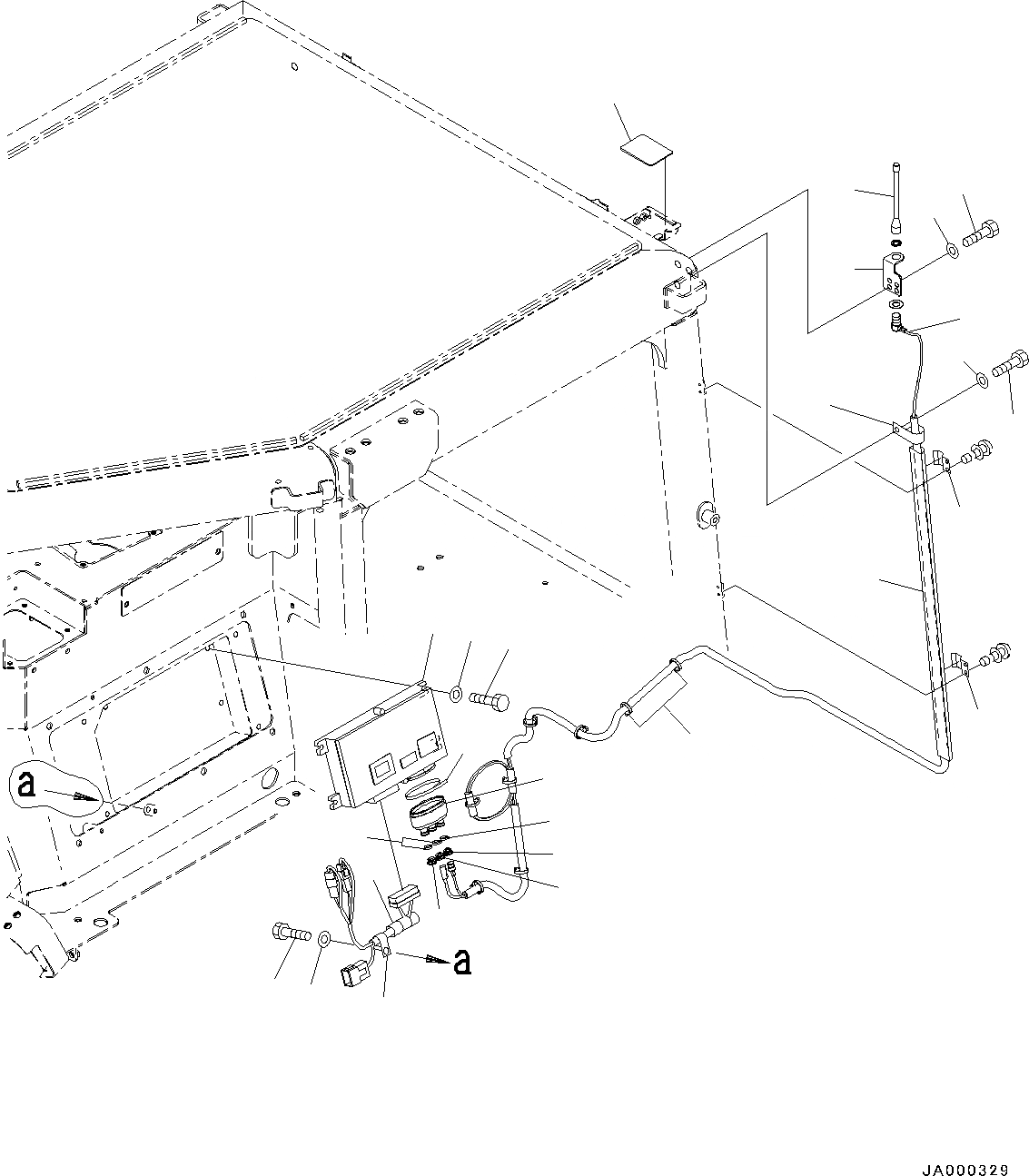 a

a

JA000329