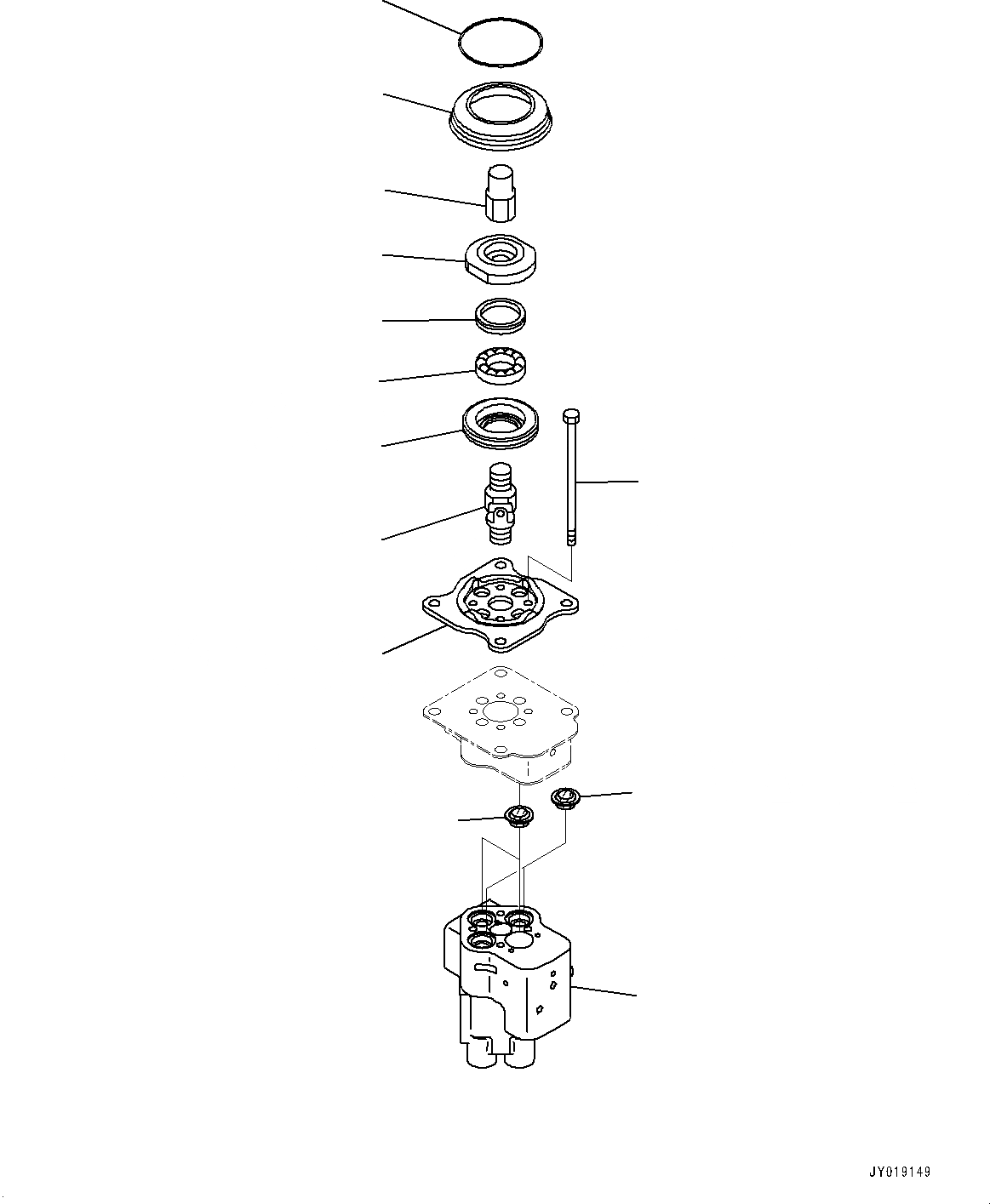 JY019149