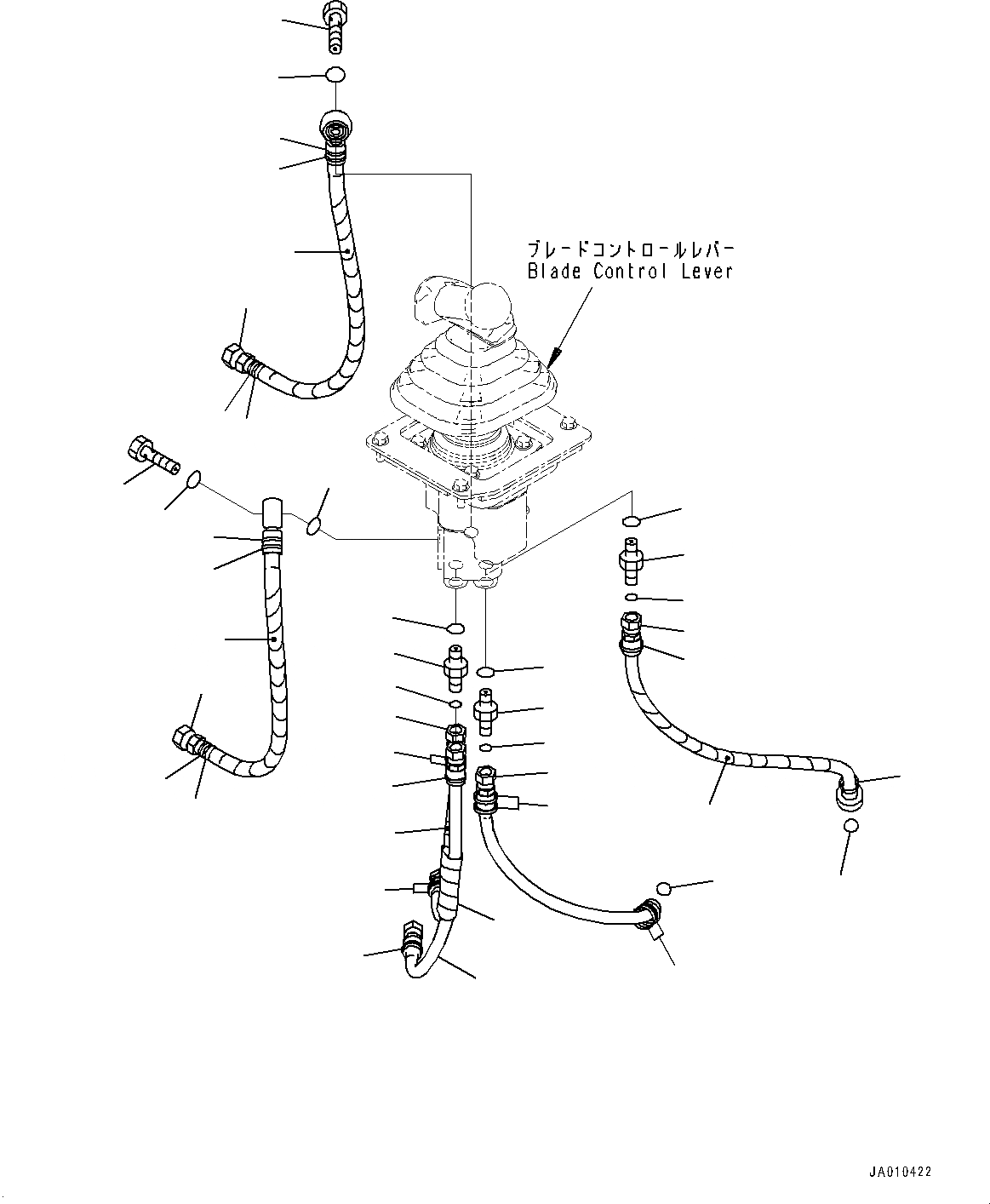 ブレードコントロールレバー
Blade Control Lever

JA010422