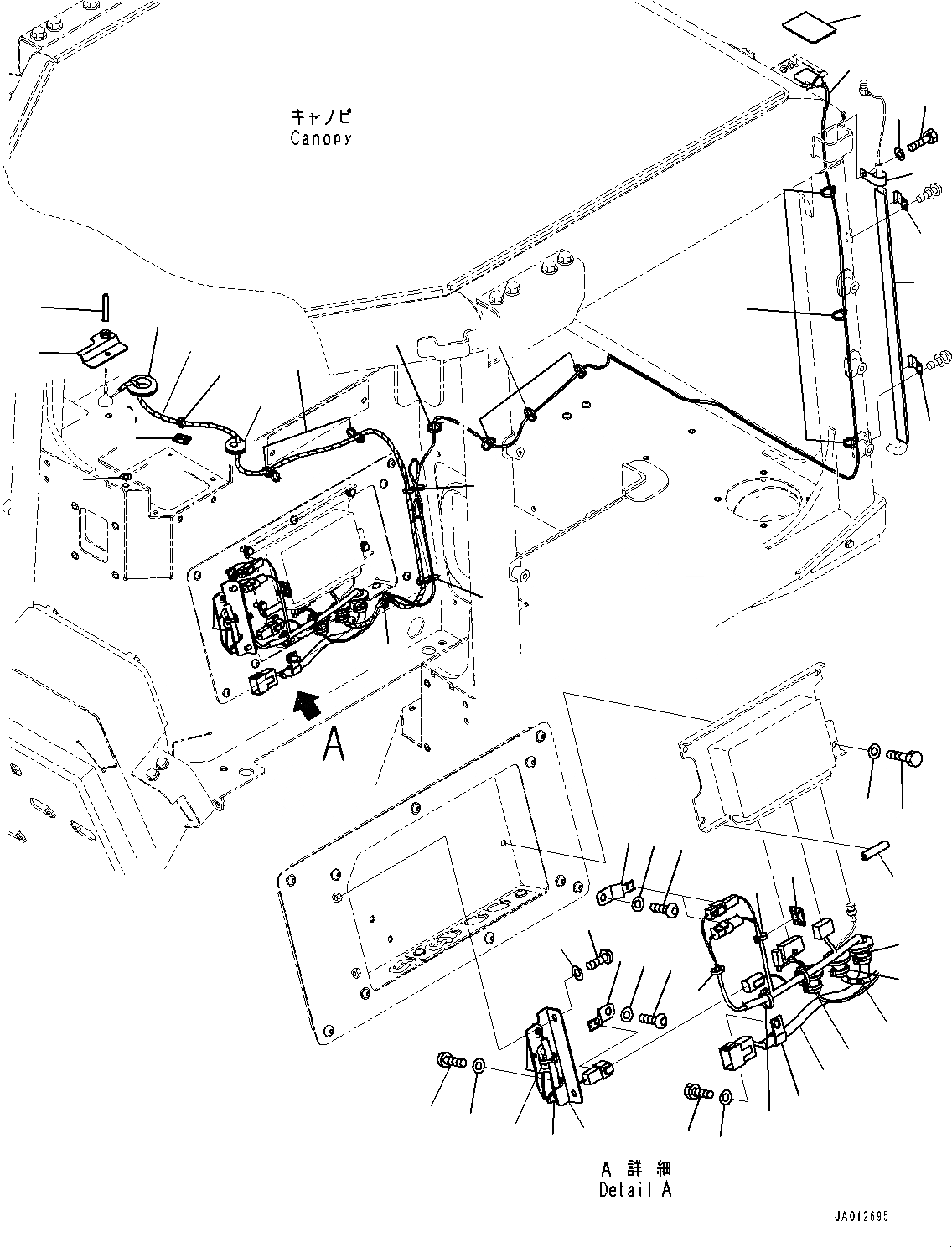 キャノピ
Canopy

A

A 詳細
Detail A

JA012695