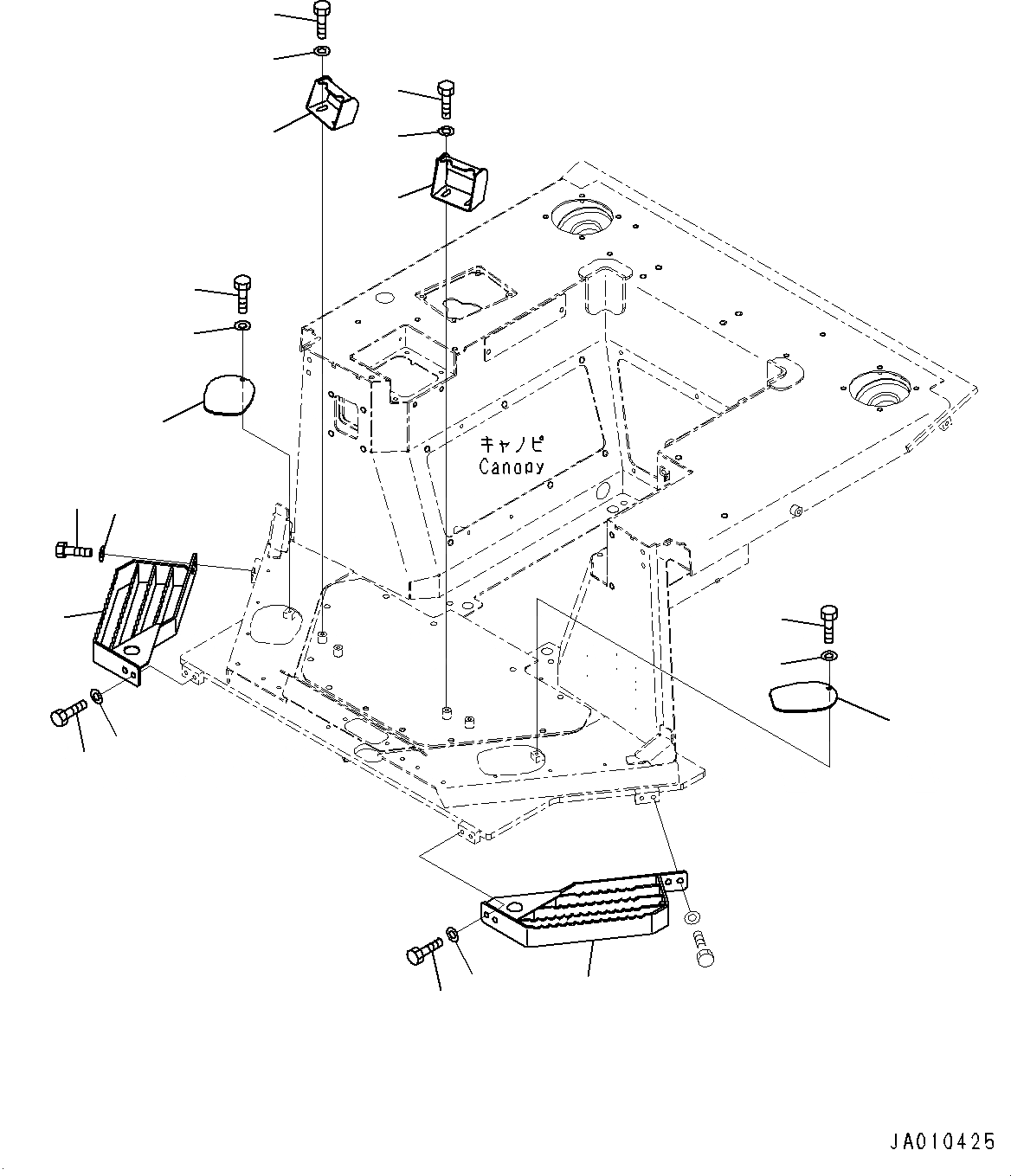 キャノピ
Canopy

JA010425