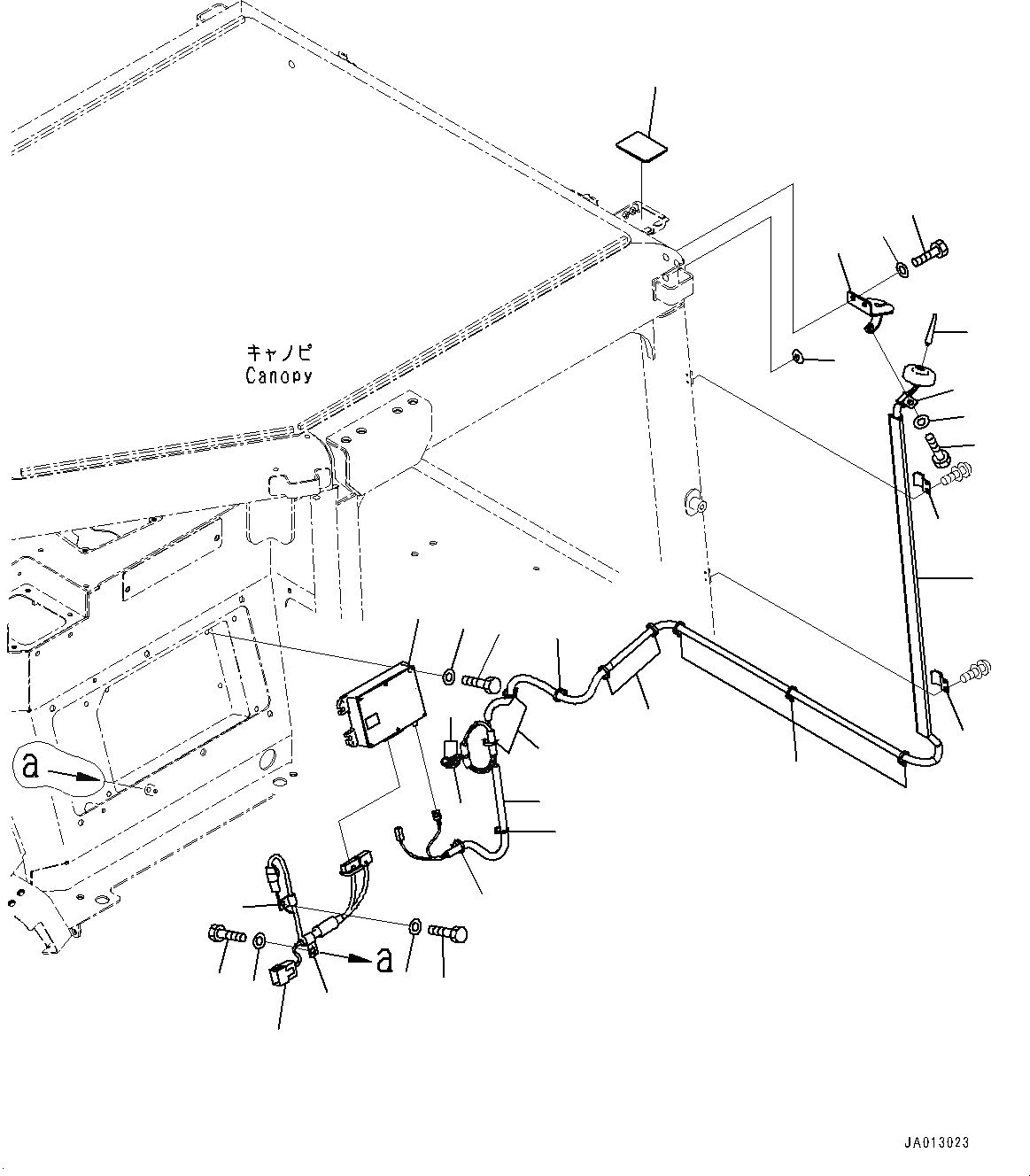 キャノピ
Canopy

a

a

JA013023