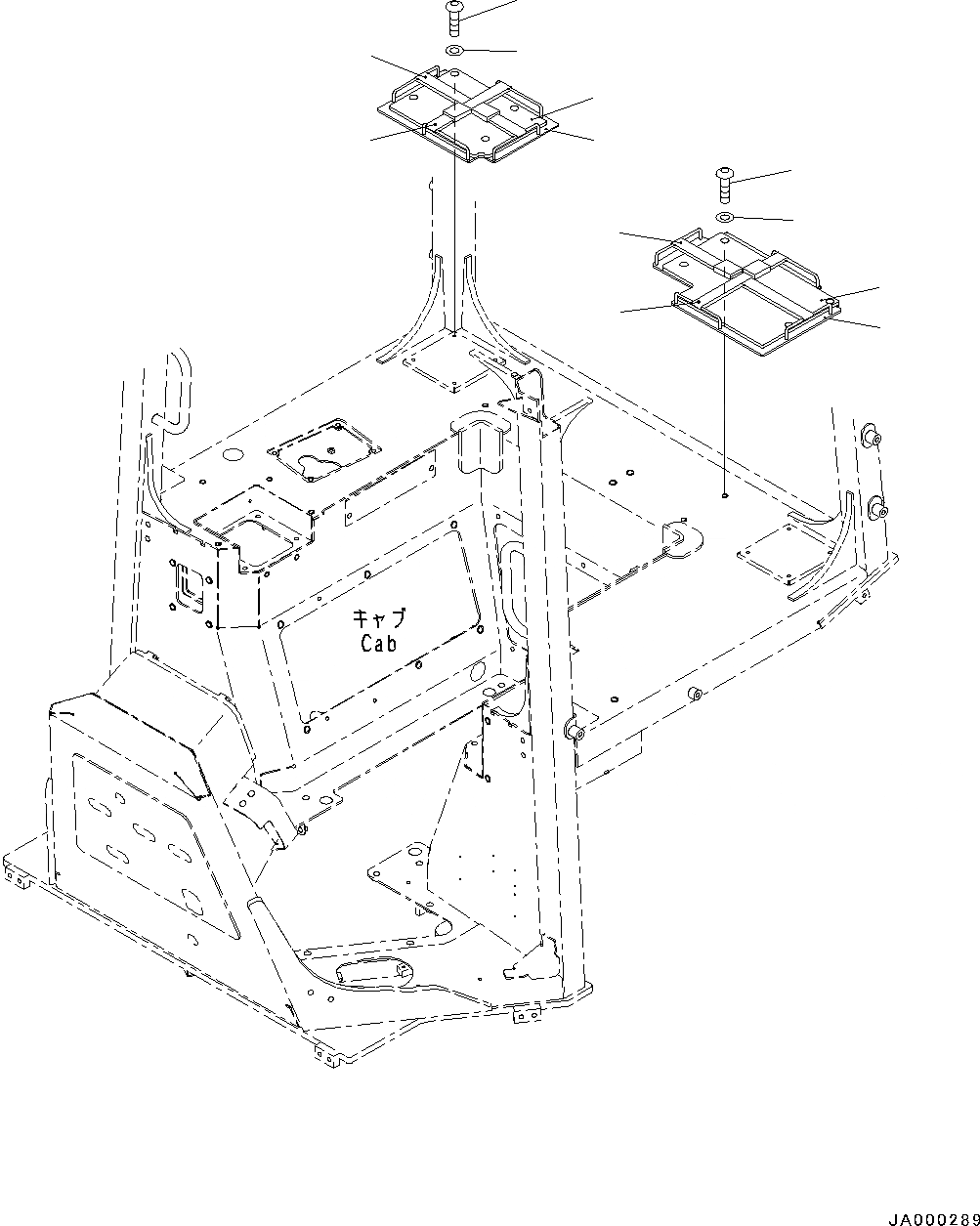 キャブ
Cab

JA000289