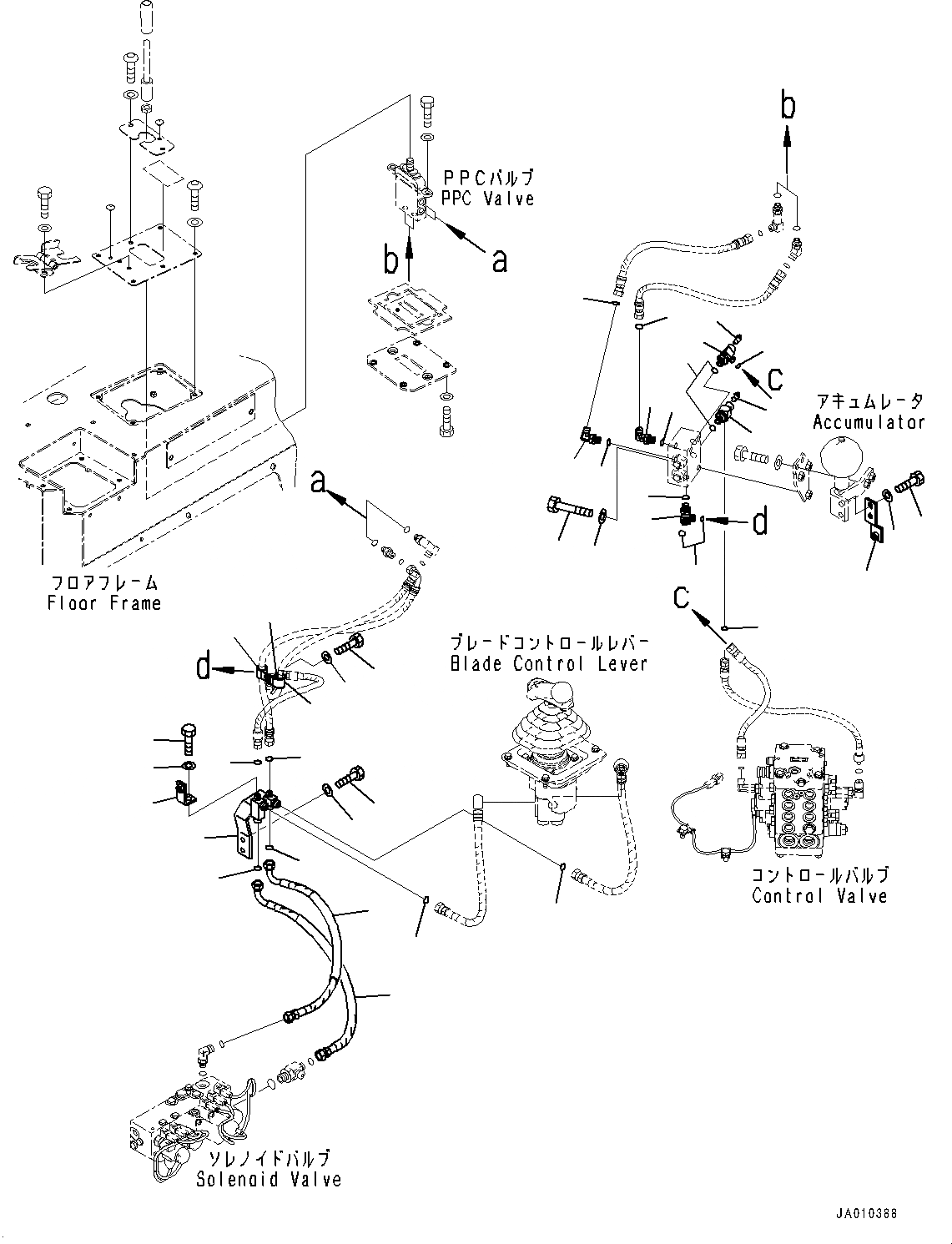 PPCバルブ
PPC Valve

b

a

b

c

アキュムレータ
Accumulator

d

a

フロアフレーム
Floor Frame

c

ブレードコントロールレバー
Blade Control Lever

d

コントロールバルブ
Control Valve

ソレノイドバルブ
Solenoid Valve

JA010388