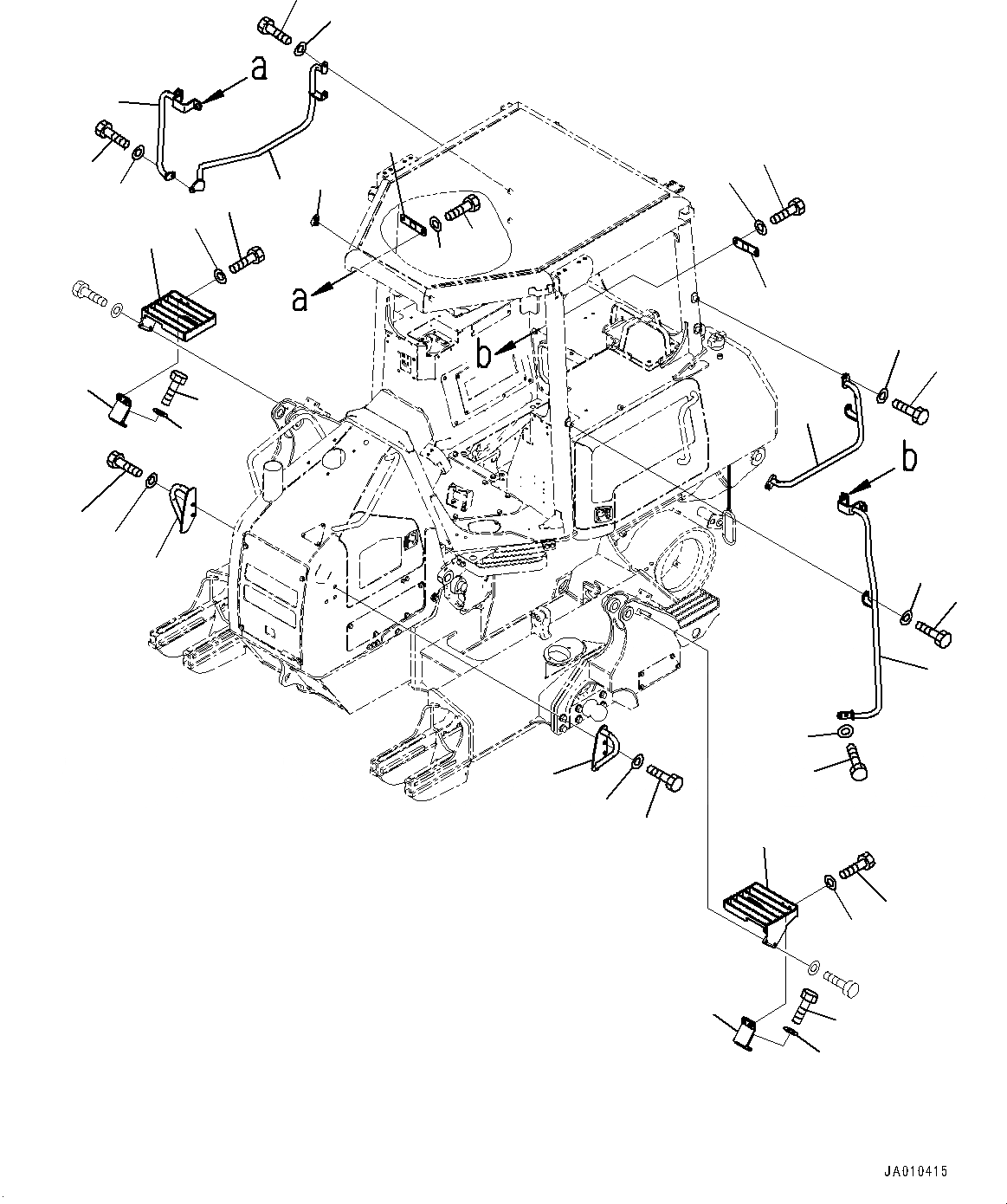 a

a

b

b

JA010415