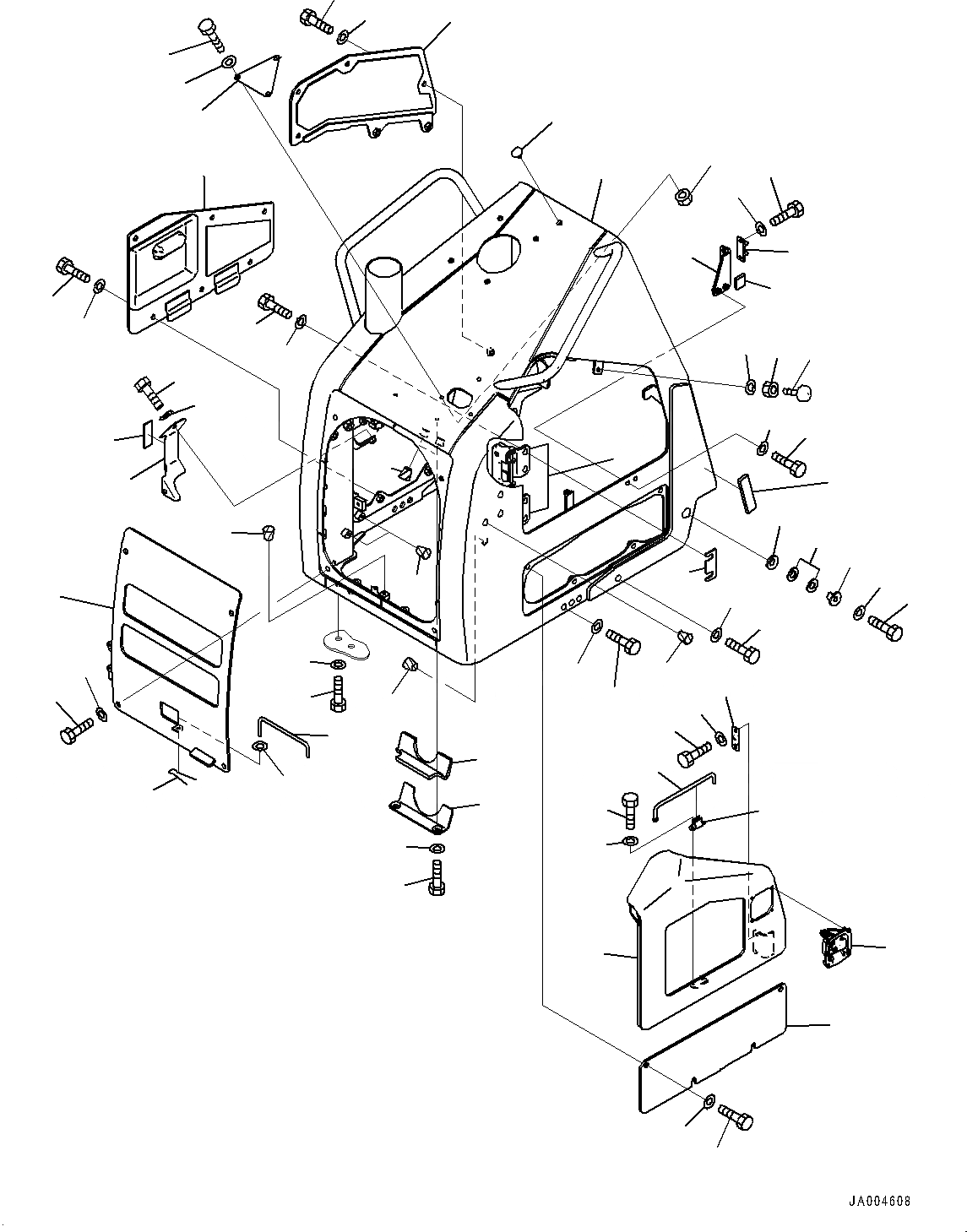 JA004608