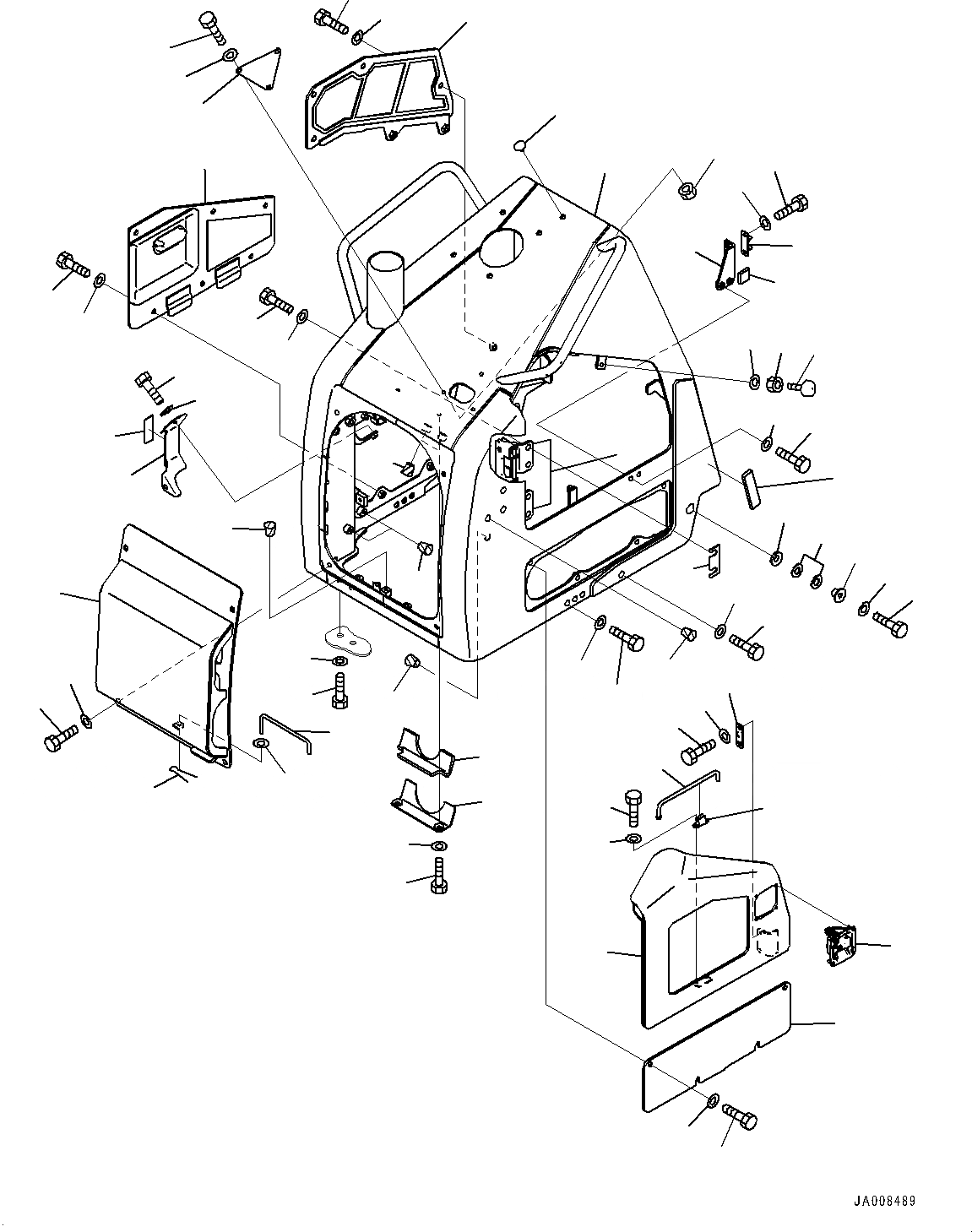 JA008489