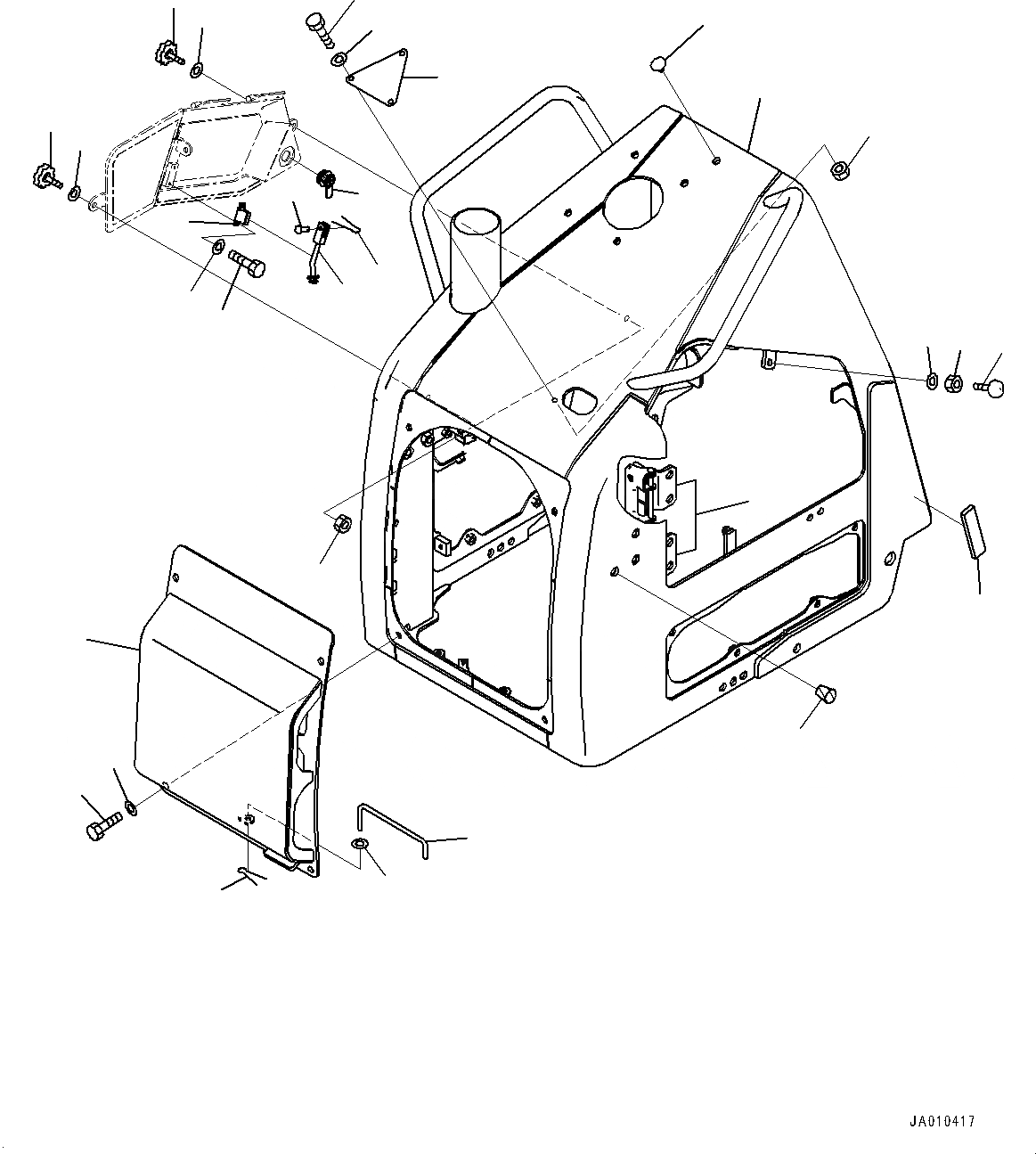 JA010417