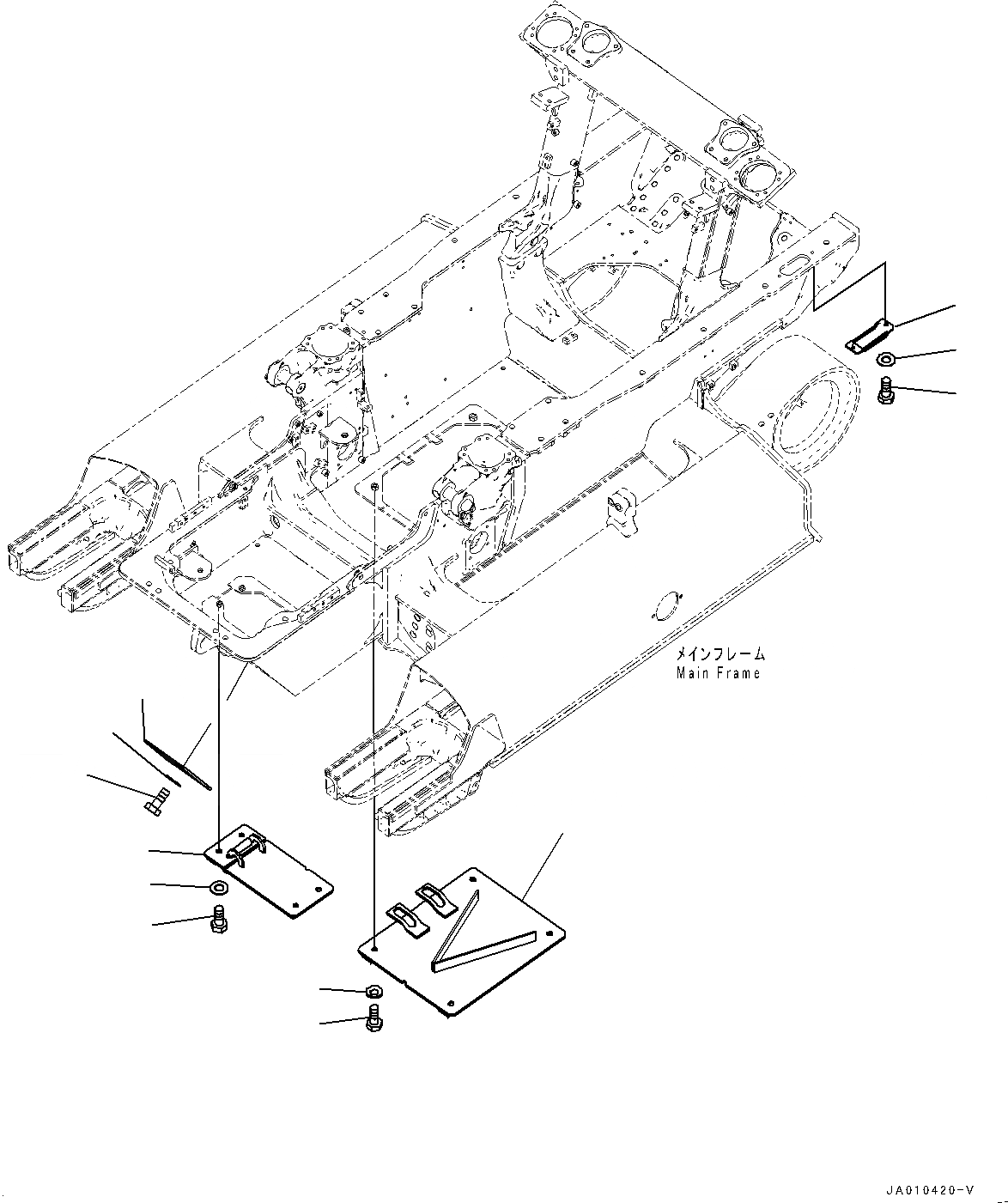 メインフレーム
Main Frame

JA010420-V