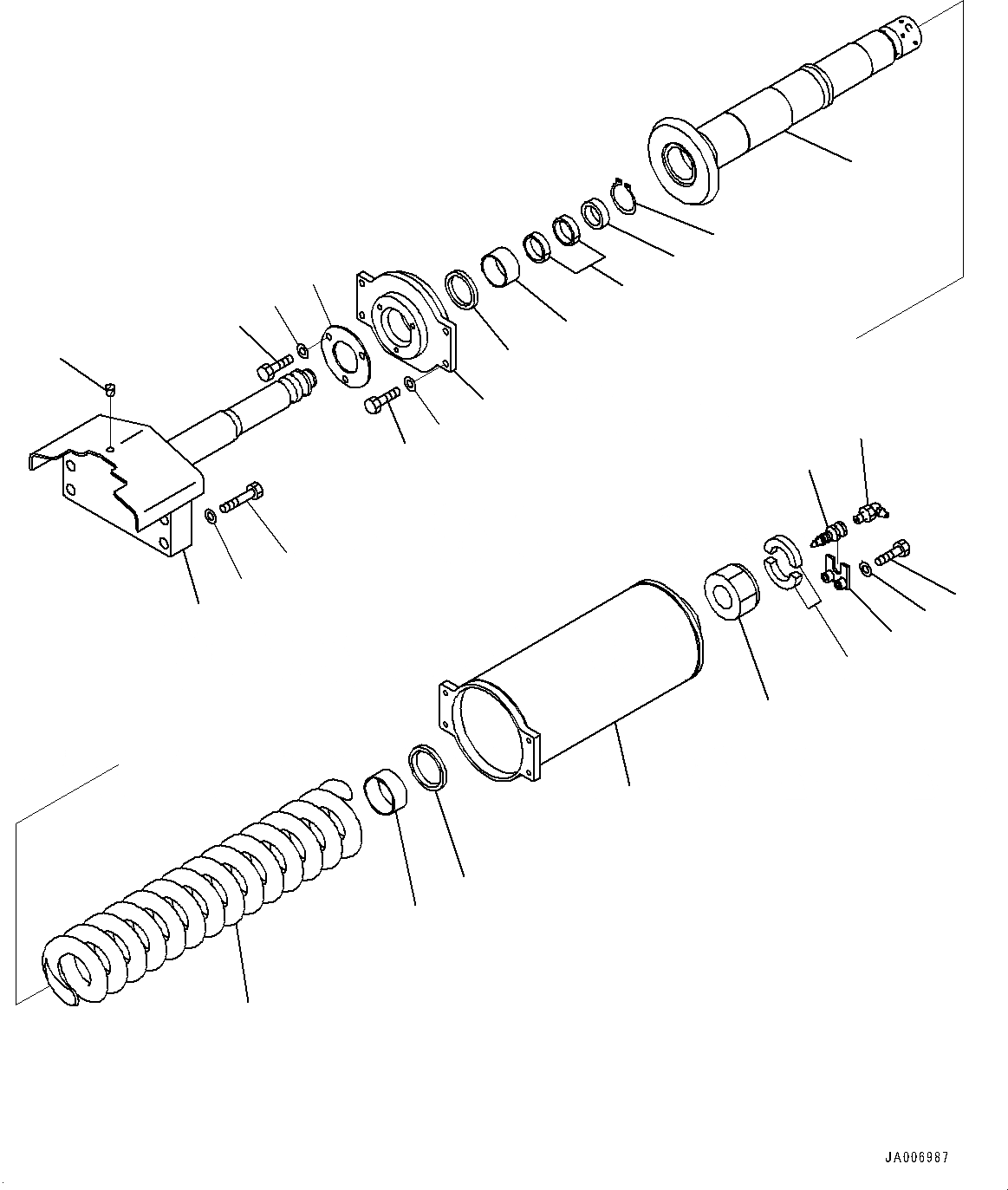 JA006987